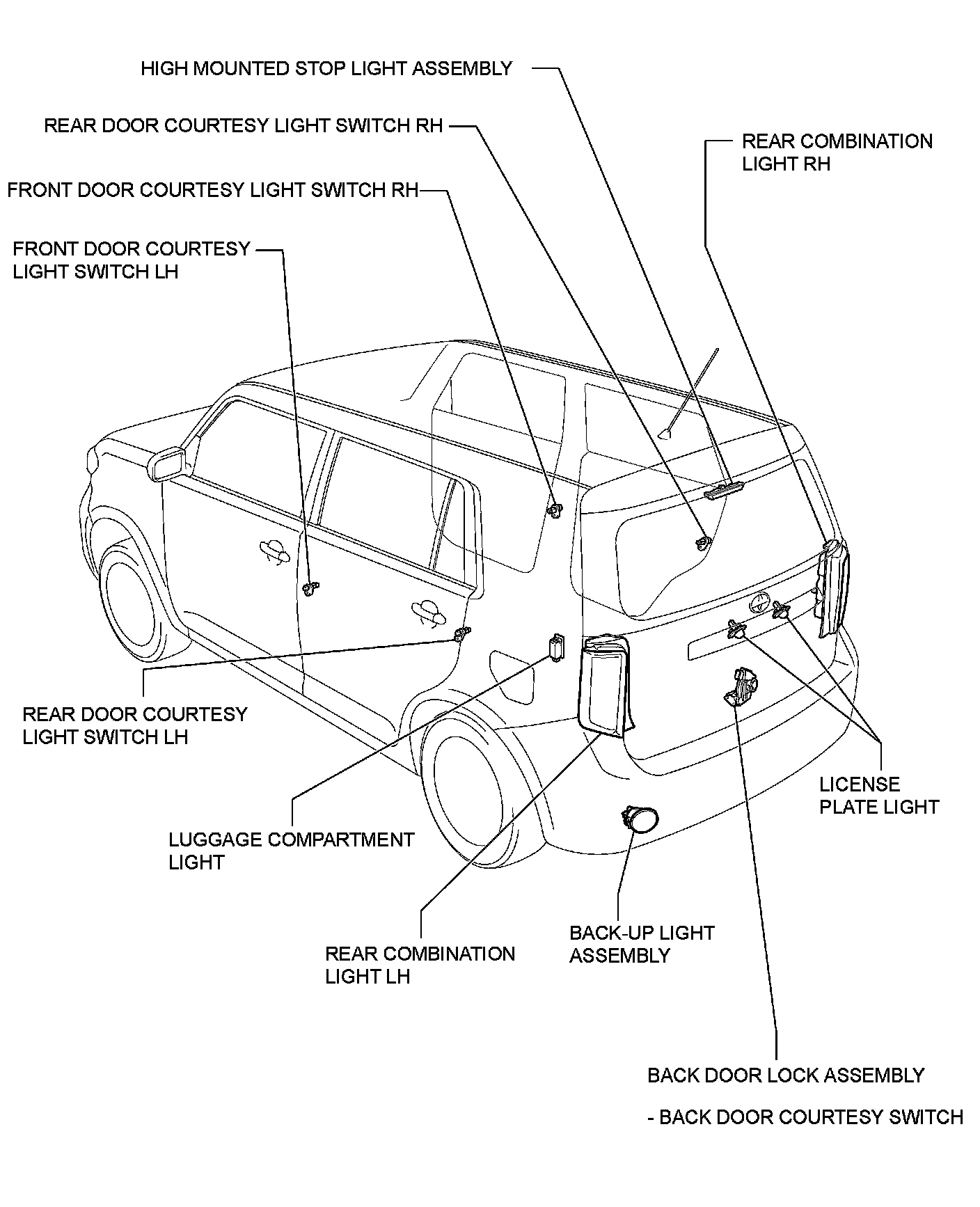 HIGH MOUNTED STOP LIGHT ASSEMBLY

REAR DOOR COURTESY LIGHT SWITCH RH

REAR COMBINATION LIGHT RH

FRONT DOOR COURTESY LIGHT SWITCH RH

FRONT DOOR COURTESY LIGHT SWITCH LH

REAR DOOR COURTESY LIGHT SWITCH LH

LICENSE PLATE LIGHT

LUGGAGE COMPARTMENT LIGHT

BACK-UP LIGHT ASSEMBLY

REAR COMBINATION LIGHT LH

BACK DOOR LOCK ASSEMBLY

- BACK DOOR COURTESY SWITCH