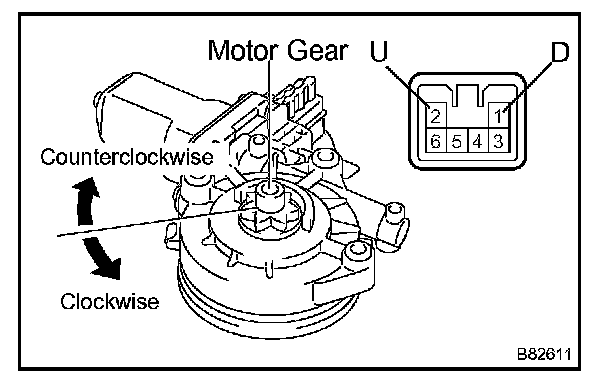 Motor Gear
U
D
2
1
6 5 4 3
Counterclockwise
Clockwise
B82611