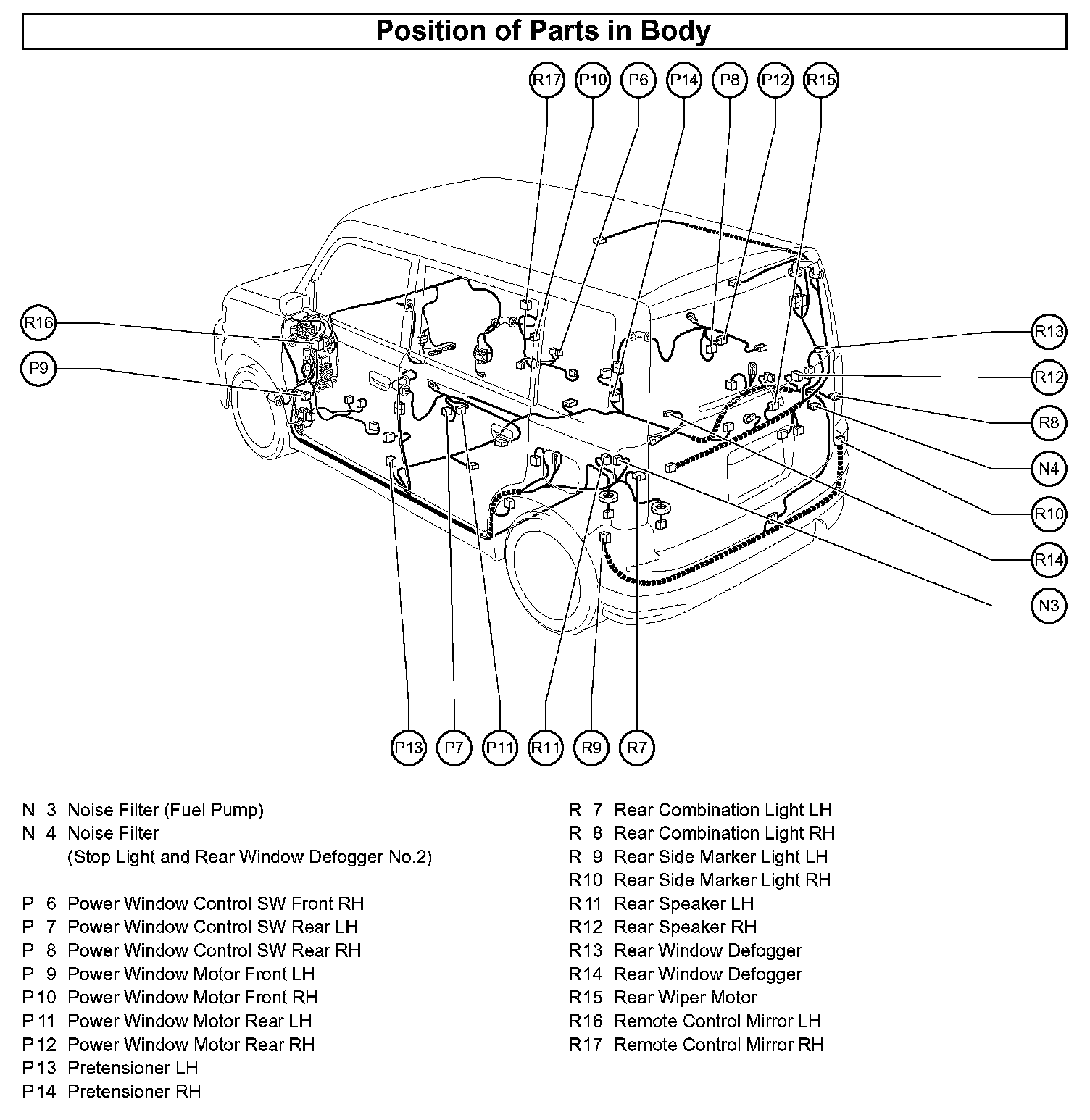 Position of Parts in Body

R17 P10 P6 P14 P8 P12 R15

R16

P9

R13

R12

R8

N4

R10

R14

N3

P13 P7 P11 R11 R9 R7

N 3 Noise Filter (Fuel Pump)
N 4 Noise Filter
(Stop Light and Rear Window Defogger No.2)

P 6 Power Window Control SW Front RH
P 7 Power Window Control SW Rear LH
P 8 Power Window Control SW Rear RH
P 9 Power Window Motor Front LH
P10 Power Window Motor Front RH
P11 Power Window Motor Rear LH
P12 Power Window Motor Rear RH
P13 Pretensioner LH
P14 Pretensioner RH

R 7 Rear Combination Light LH
R 8 Rear Combination Light RH
R 9 Rear Side Marker Light LH
R10 Rear Side Marker Light RH
R11 Rear Speaker LH
R12 Rear Speaker RH
R13 Rear Window Defogger
R14 Rear Window Defogger
R15 Rear Wiper Motor
R16 Remote Control Mirror LH
R17 Remote Control Mirror RH