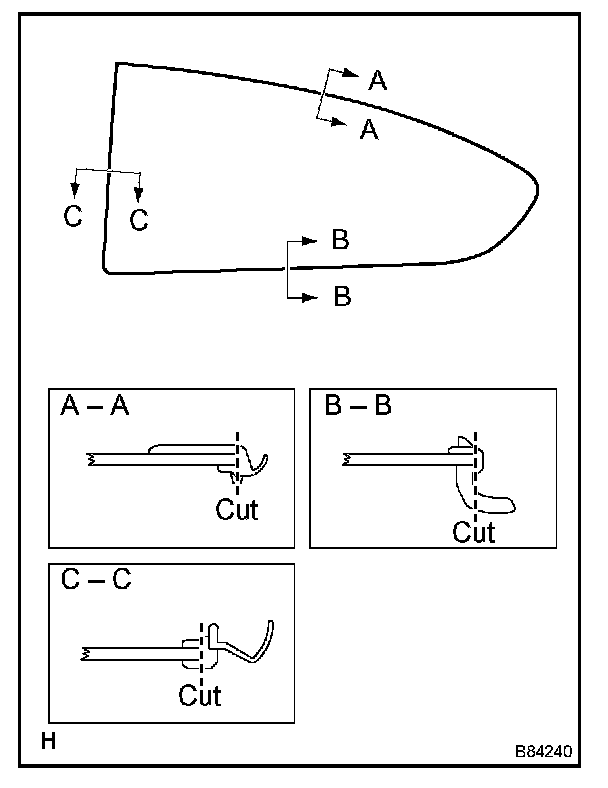 A
A
C
C
B
B

A – A
Cut

B – B
Cut

C – C
Cut

H
B84240