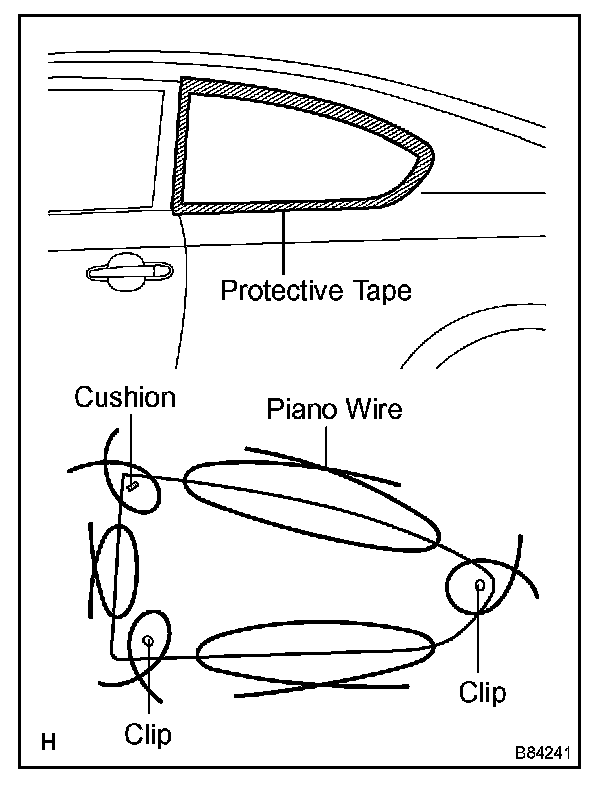 Protective Tape

Cushion

Piano Wire

Clip

Clip

H

B84241