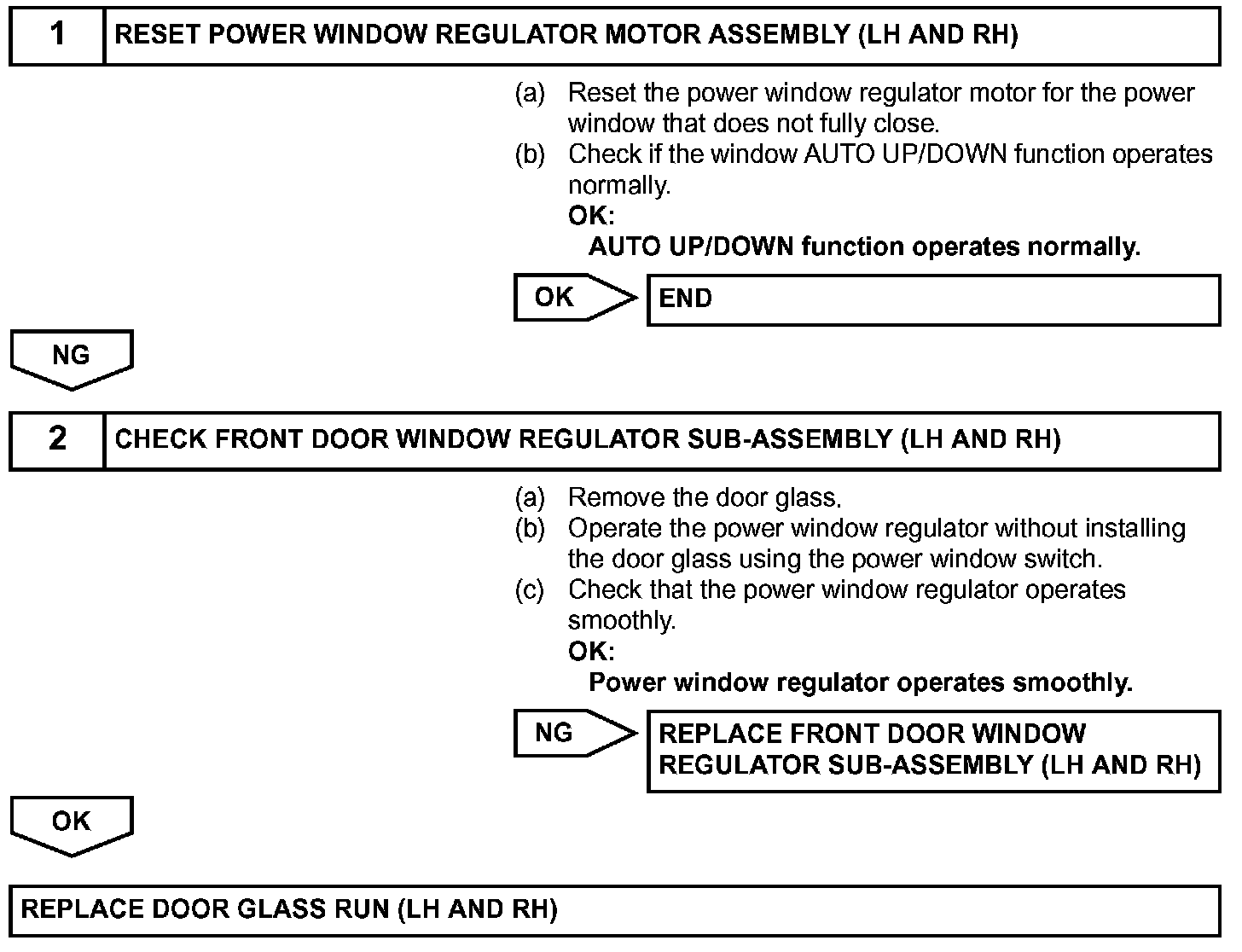 1 RESET POWER WINDOW REGULATOR MOTOR ASSEMBLY (LH AND RH)

(a) Reset the power window regulator motor for the power window that does not fully close.
(b) Check if the window AUTO UP/DOWN function operates normally.
OK:
AUTO UP/DOWN function operates normally.

OK END

NG

2 CHECK FRONT DOOR WINDOW REGULATOR SUB-ASSEMBLY (LH AND RH)

(a) Remove the door glass.
(b) Operate the power window regulator without installing the door glass using the power window switch.
(c) Check that the power window regulator operates smoothly.
OK:
Power window regulator operates smoothly.

NG REPLACE FRONT DOOR WINDOW REGULATOR SUB-ASSEMBLY (LH AND RH)

OK

REPLACE DOOR GLASS RUN (LH AND RH)