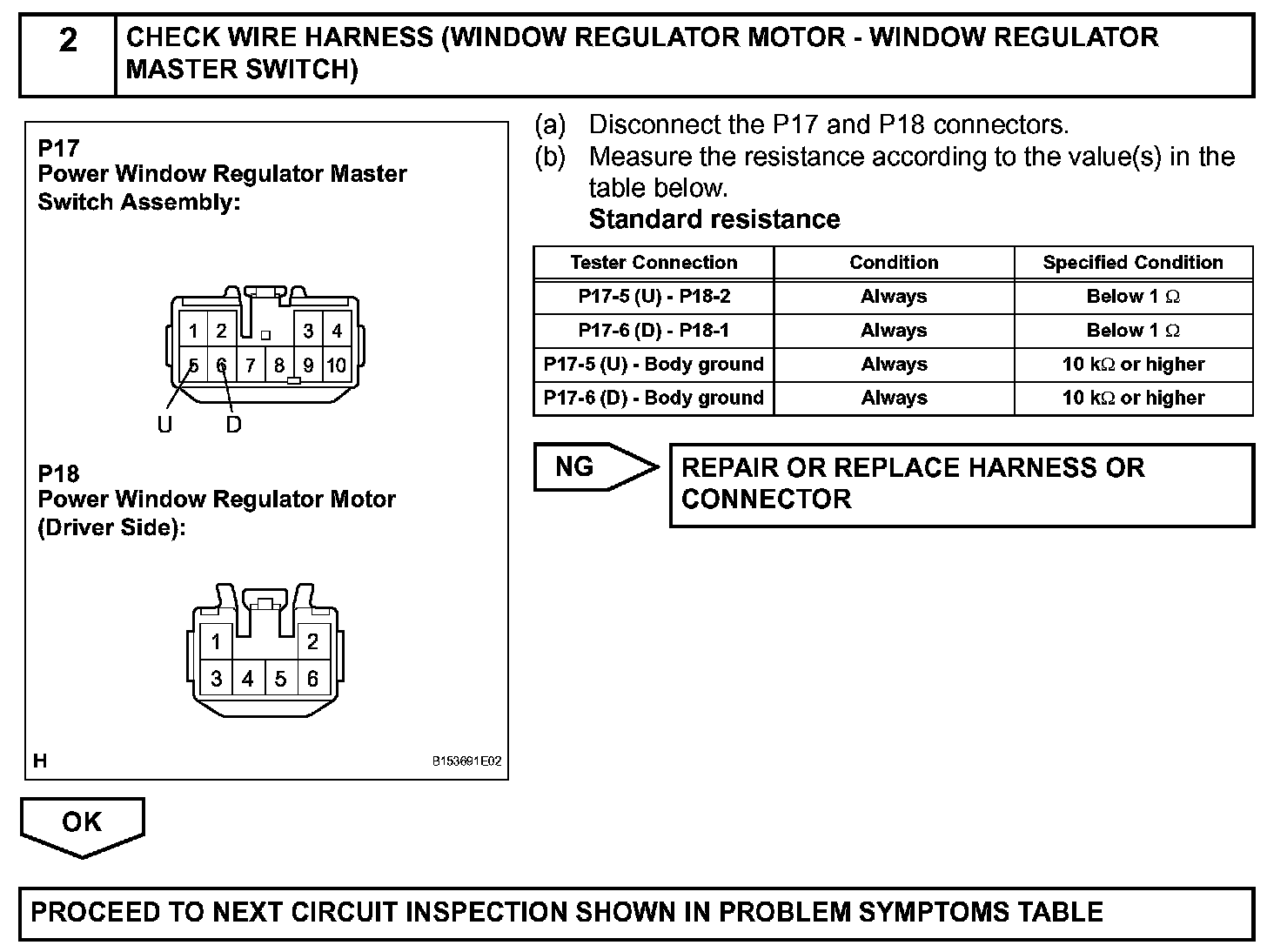 2 CHECK WIRE HARNESS (WINDOW REGULATOR MOTOR - WINDOW REGULATOR MASTER SWITCH)

P17
Power Window Regulator Master Switch Assembly:

1 2 3 4
5 6 7 8 9 10
U D

P18
Power Window Regulator Motor (Driver Side):

1 2
3 4 5 6

H B153691E02

(a) Disconnect the P17 and P18 connectors.
(b) Measure the resistance according to the value(s) in the table below.
Standard resistance

| Tester Connection | Condition | Specified Condition |
|---|---|---|
| P17-5 (U) - P18-2 | Always | Below 1 $\Omega$ |
| P17-6 (D) - P18-1 | Always | Below 1 $\Omega$ |
| P17-5 (U) - Body ground | Always | 10 k$\Omega$ or higher |
| P17-6 (D) - Body ground | Always | 10 k$\Omega$ or higher |

NG

REPAIR OR REPLACE HARNESS OR CONNECTOR

OK

PROCEED TO NEXT CIRCUIT INSPECTION SHOWN IN PROBLEM SYMPTOMS TABLE