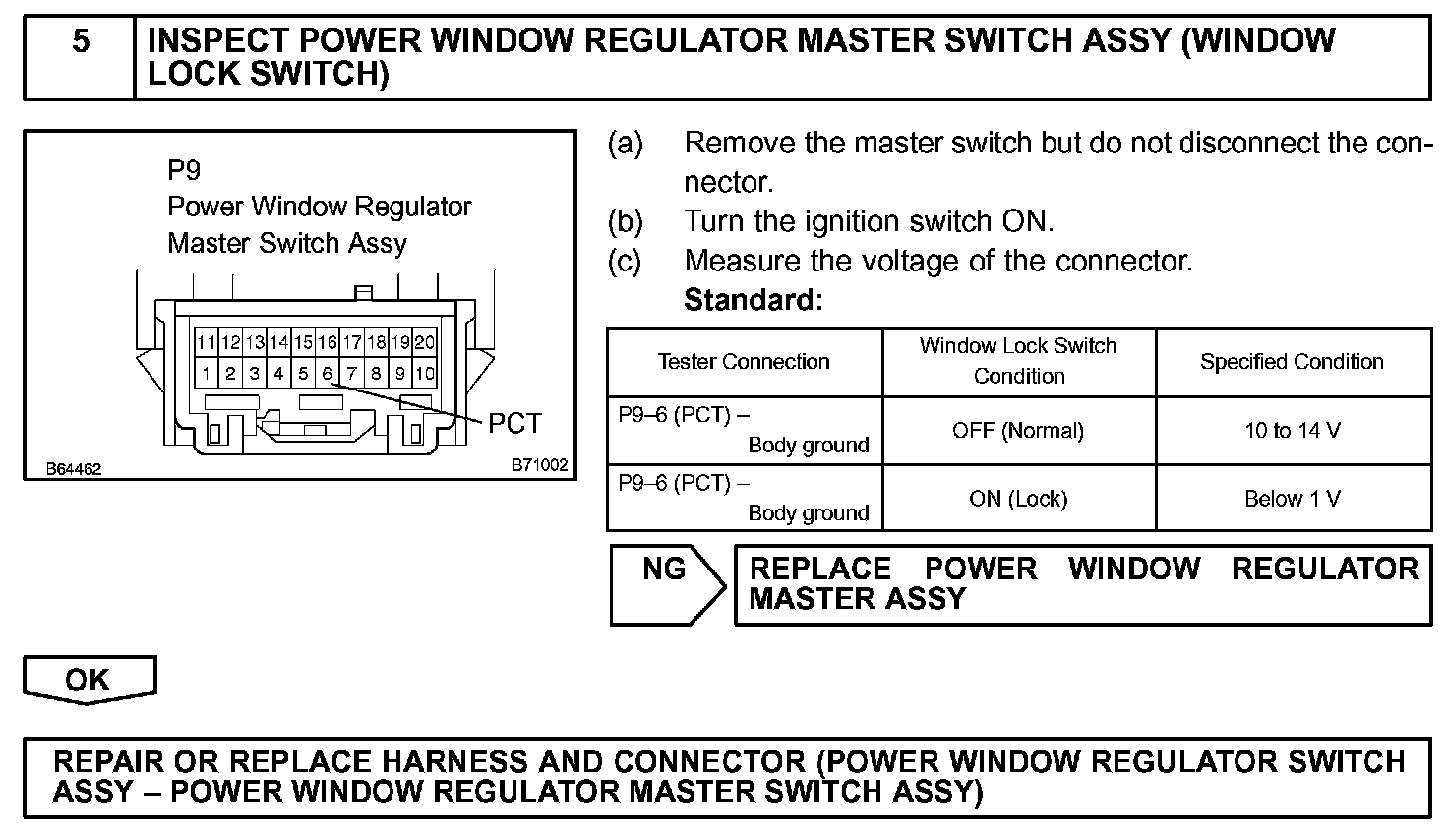 5 INSPECT POWER WINDOW REGULATOR MASTER SWITCH ASSY (WINDOW LOCK SWITCH)

P9
Power Window Regulator
Master Switch Assy

11 12 13 14 15 16 17 18 19 20
1 2 3 4 5 6 7 8 9 10

PCT

B64462 B71002

(a) Remove the master switch but do not disconnect the connector.
(b) Turn the ignition switch ON.
(c) Measure the voltage of the connector.
Standard:

| Tester Connection | Window Lock Switch Condition | Specified Condition |
|---|---|---|
| P9–6 (PCT) – Body ground | OFF (Normal) | 10 to 14 V |
| P9–6 (PCT) – Body ground | ON (Lock) | Below 1 V |

NG

REPLACE POWER WINDOW REGULATOR MASTER ASSY

OK

REPAIR OR REPLACE HARNESS AND CONNECTOR (POWER WINDOW REGULATOR SWITCH ASSY – POWER WINDOW REGULATOR MASTER SWITCH ASSY)