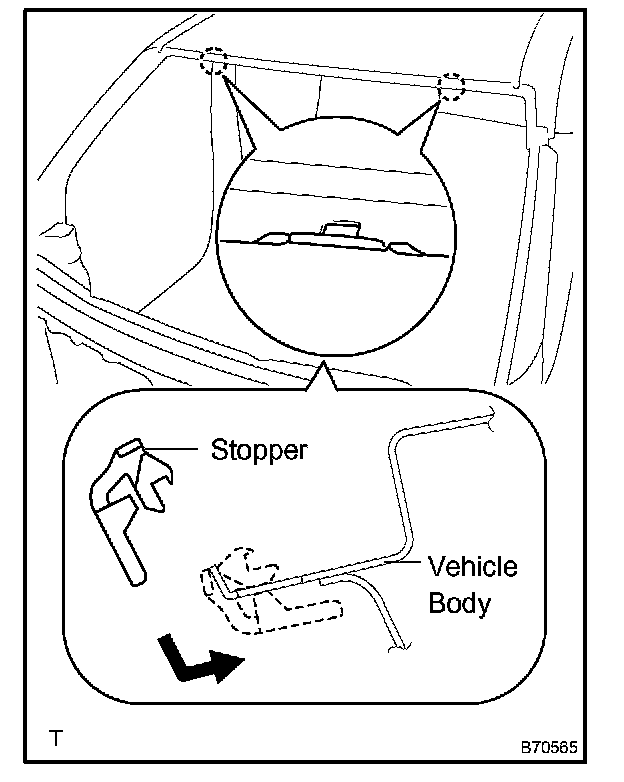 Stopper

Vehicle Body

T

B70565