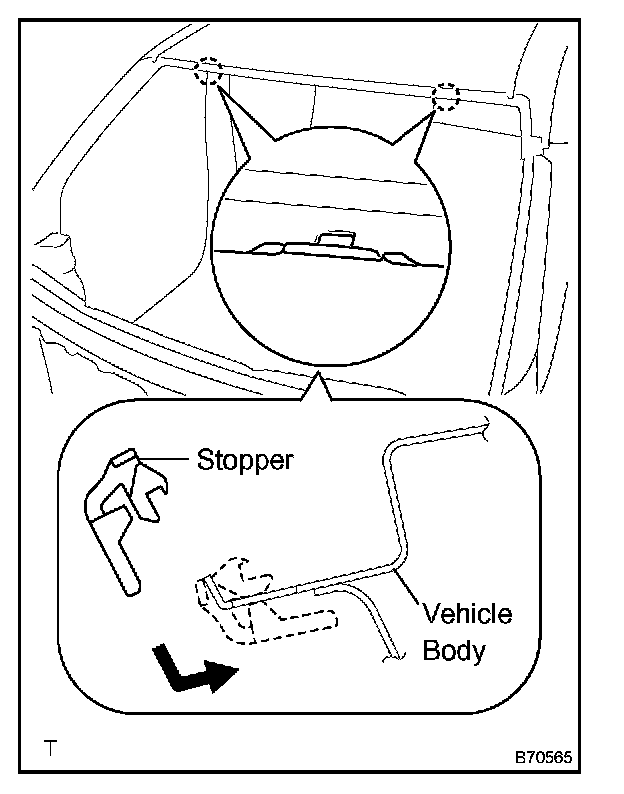 Stopper

Vehicle Body

T

B70565