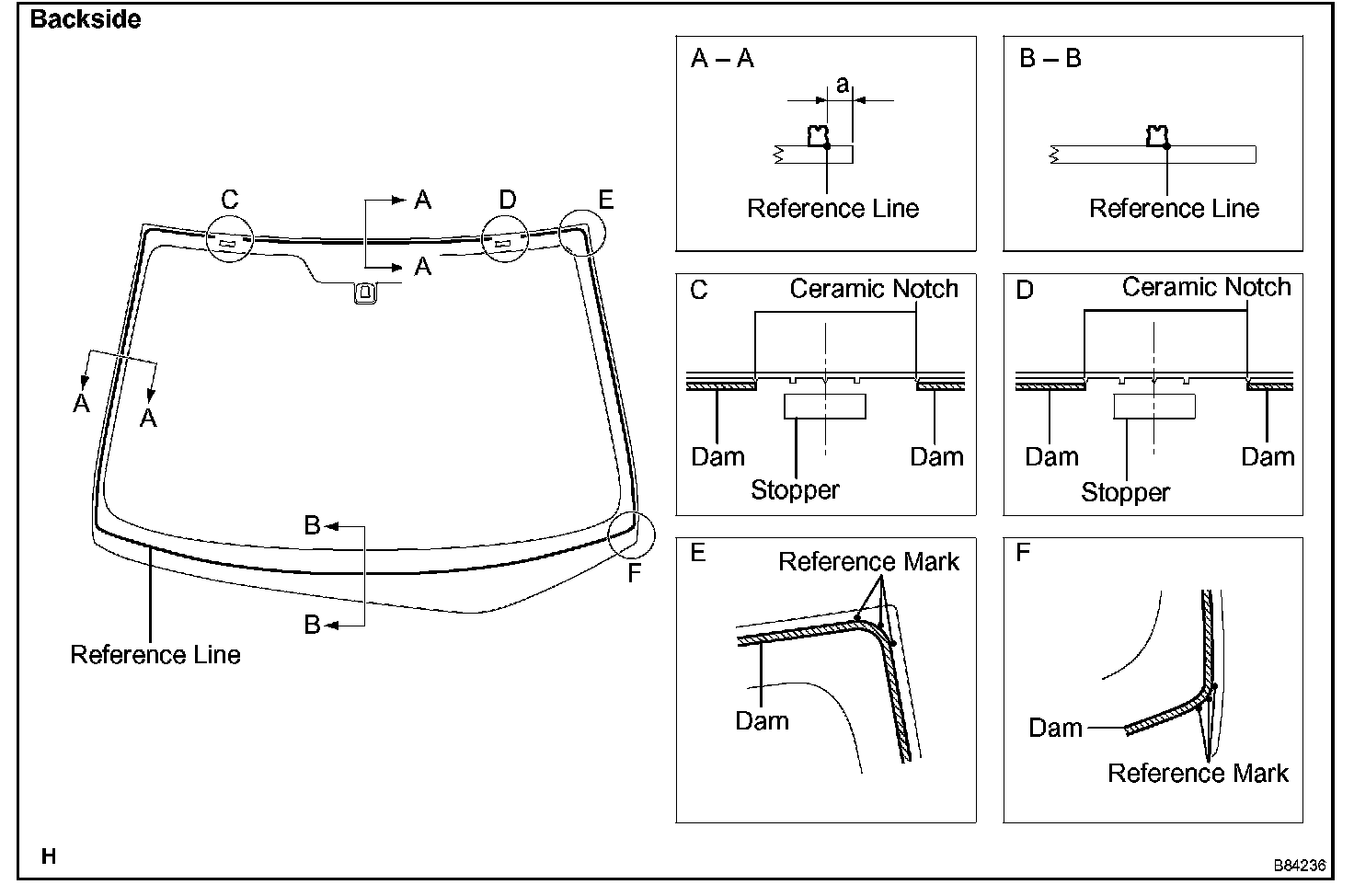 Backside

C
A
A
D
E
A
A
B
B
F
Reference Line

A – A
a
Reference Line

B – B
Reference Line

C
Ceramic Notch
Dam
Stopper
Dam

D
Ceramic Notch
Dam
Stopper
Dam

E
Reference Mark
Dam

F
Dam
Reference Mark

H
B84236