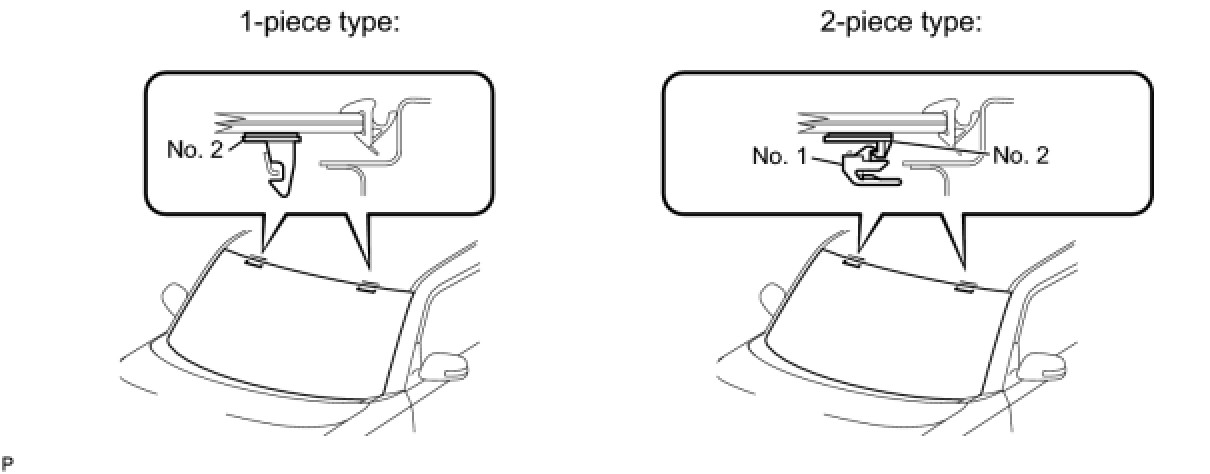 1-piece type:

No. 2

2-piece type:

No. 1

No. 2

P