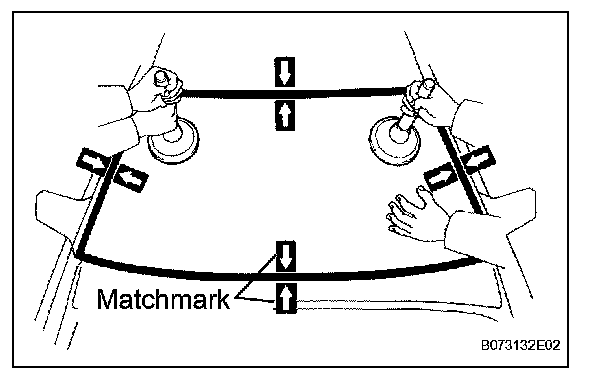 Matchmark

B073132E02