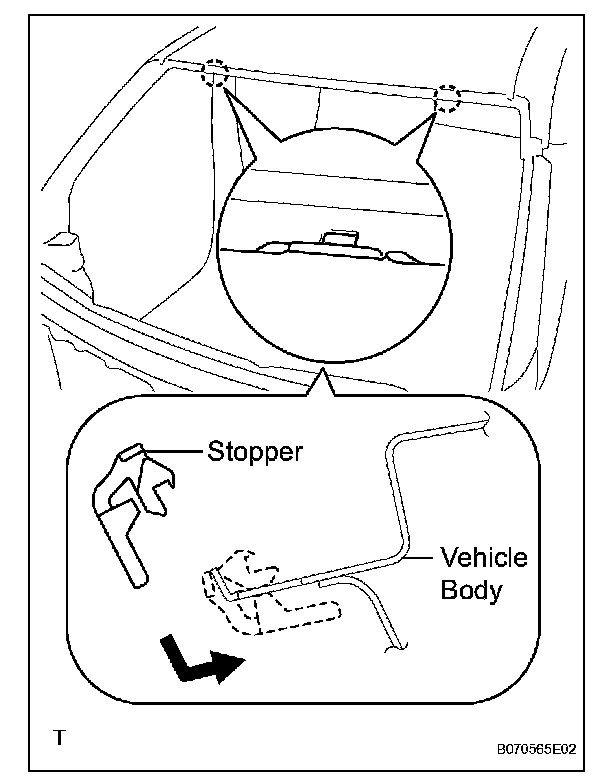 Stopper

Vehicle Body

T

B070565E02