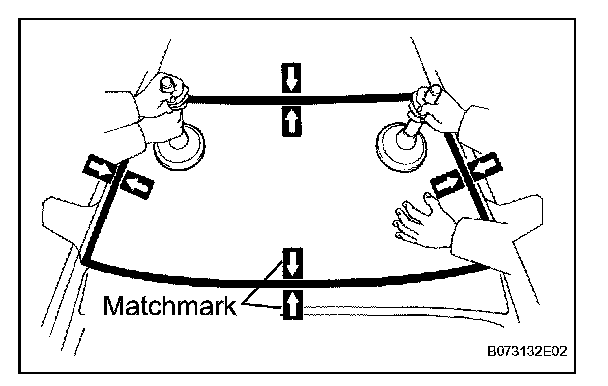 Matchmark

B073132E02