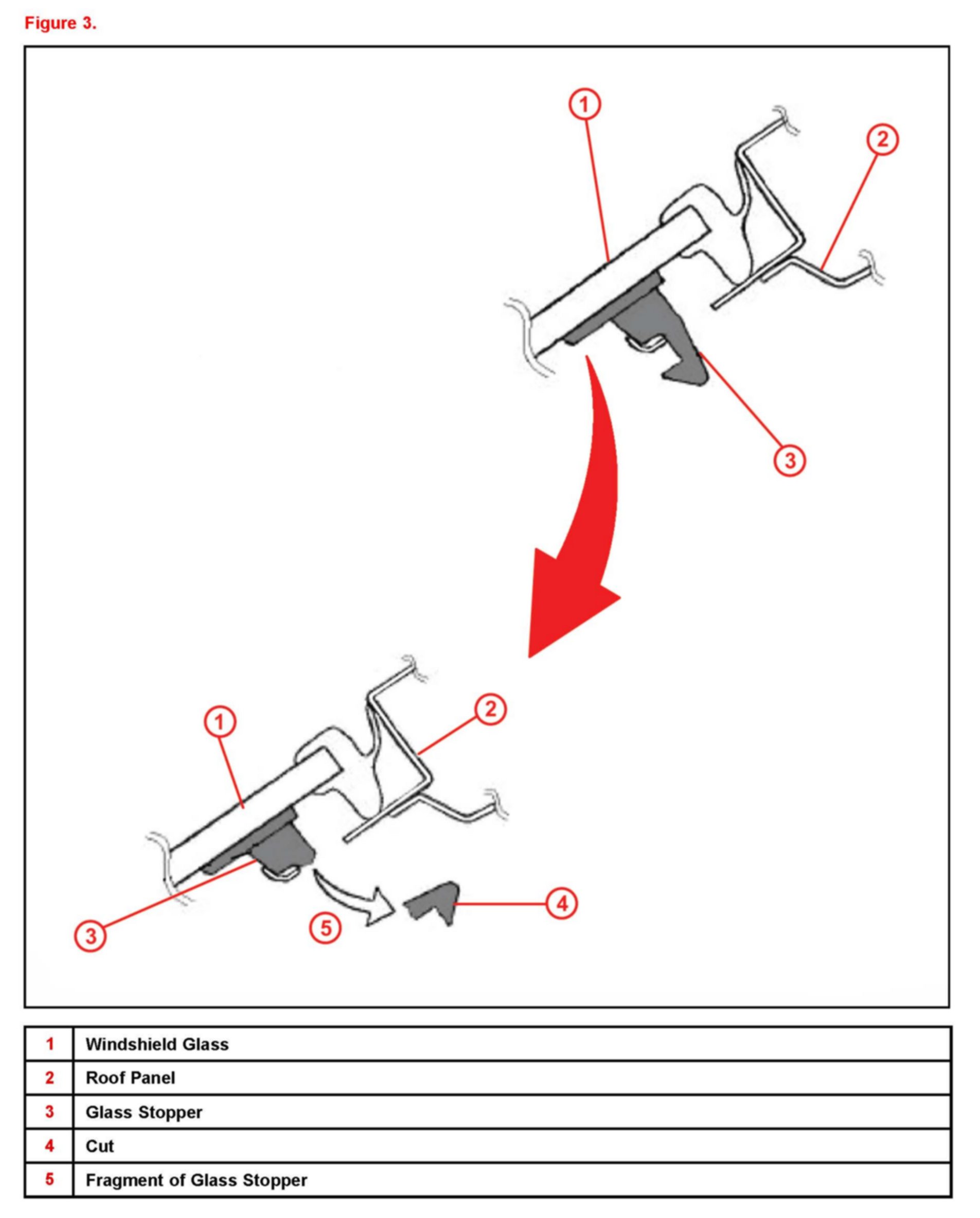 Figure 3.

1

2

3

1

2

3

5

4

| 1 | Windshield Glass |
|---|---|
| 2 | Roof Panel |
| 3 | Glass Stopper |
| 4 | Cut |
| 5 | Fragment of Glass Stopper |