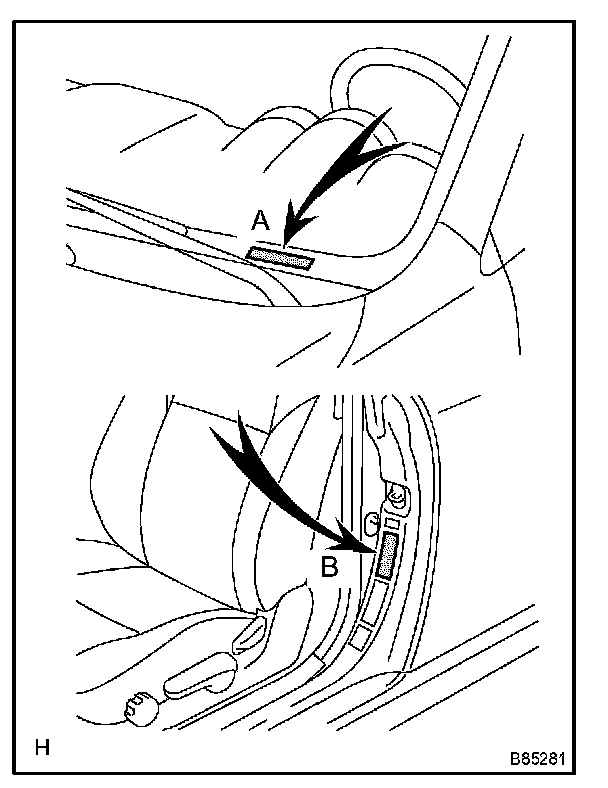 A

B

H

B85281