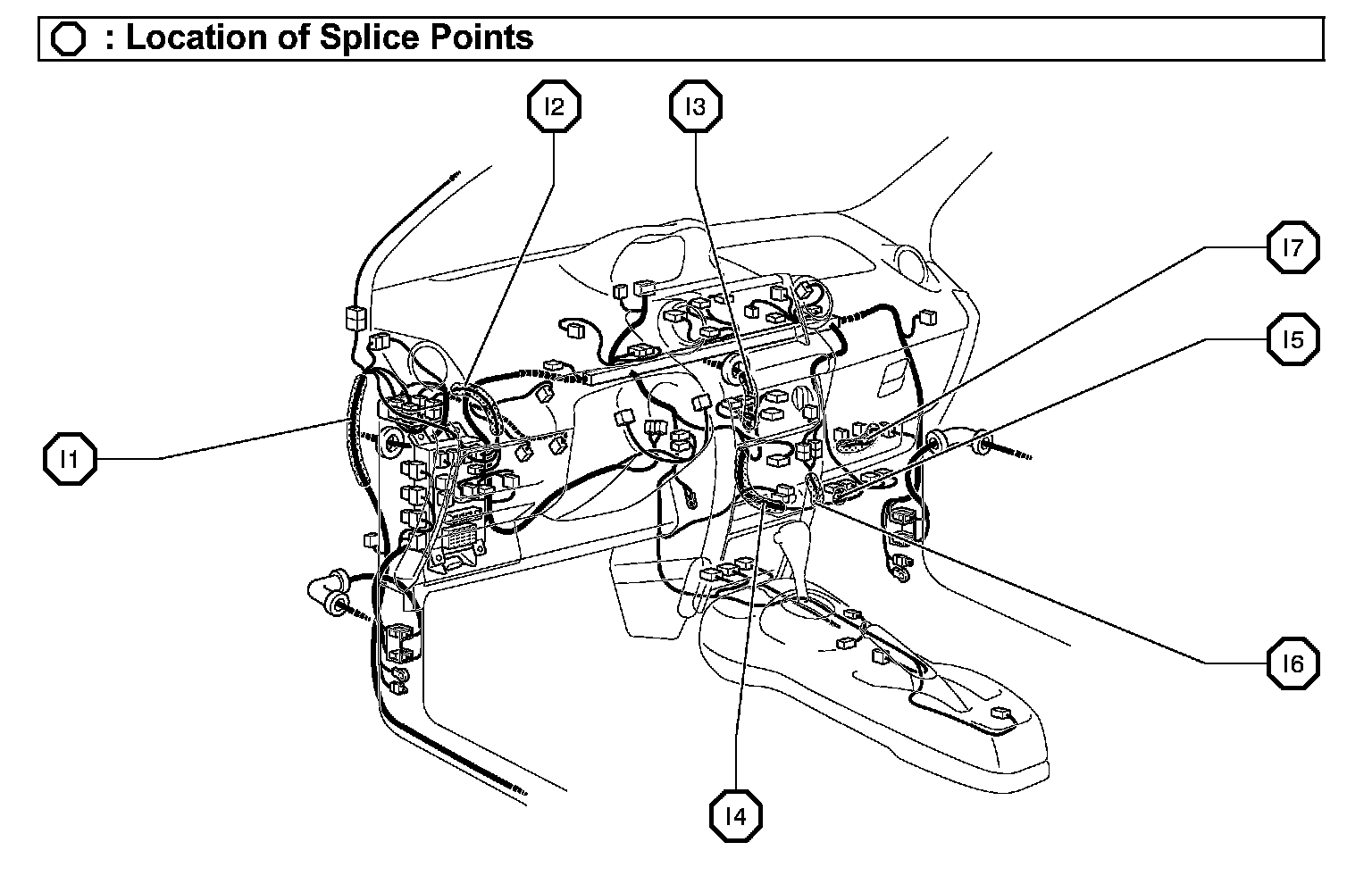 : Location of Splice Points

I2

I3

I7

I5

I1

I6

I4