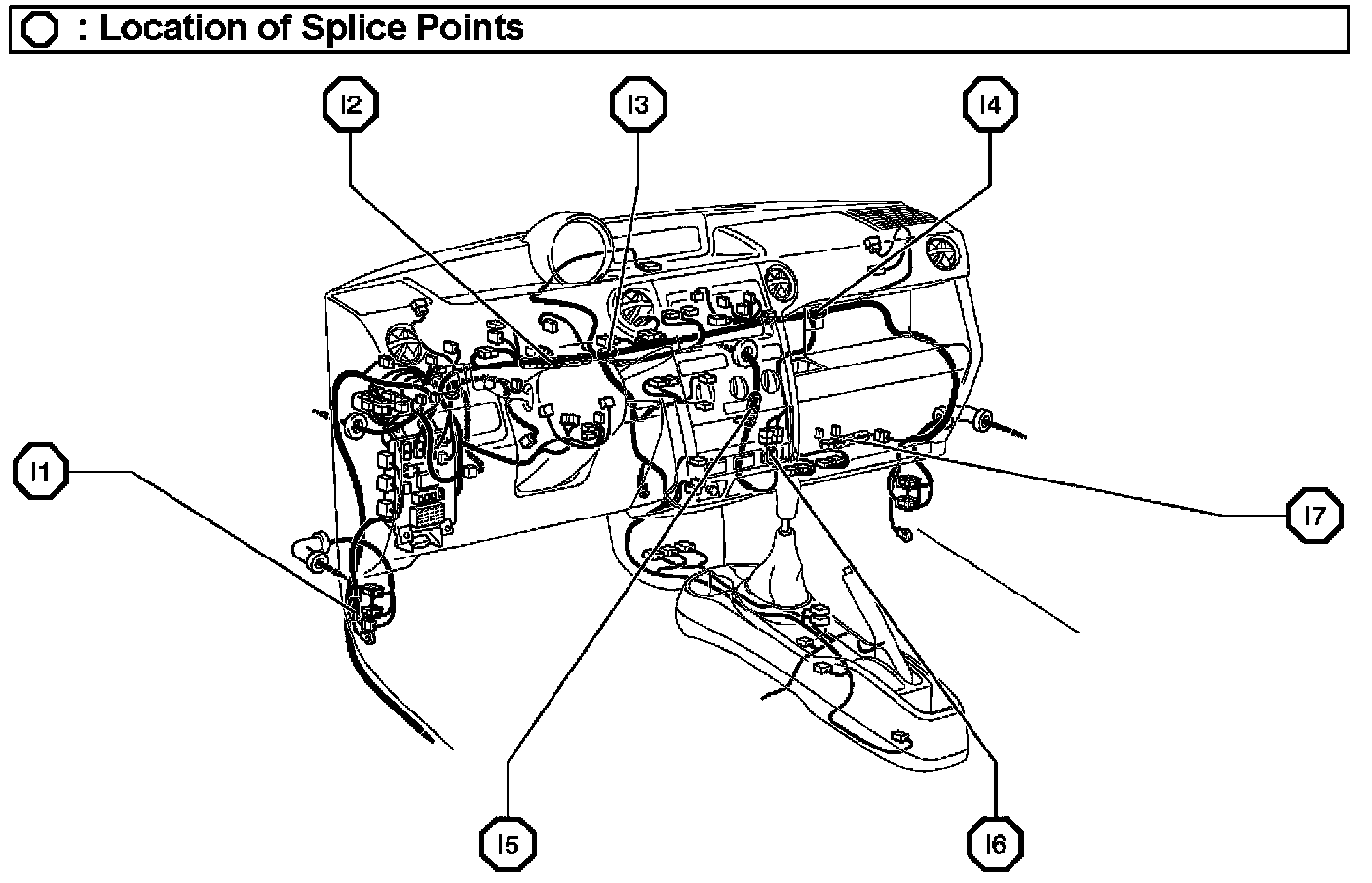 : Location of Splice Points

I2

I3

I4

I1

I7

I5

I6