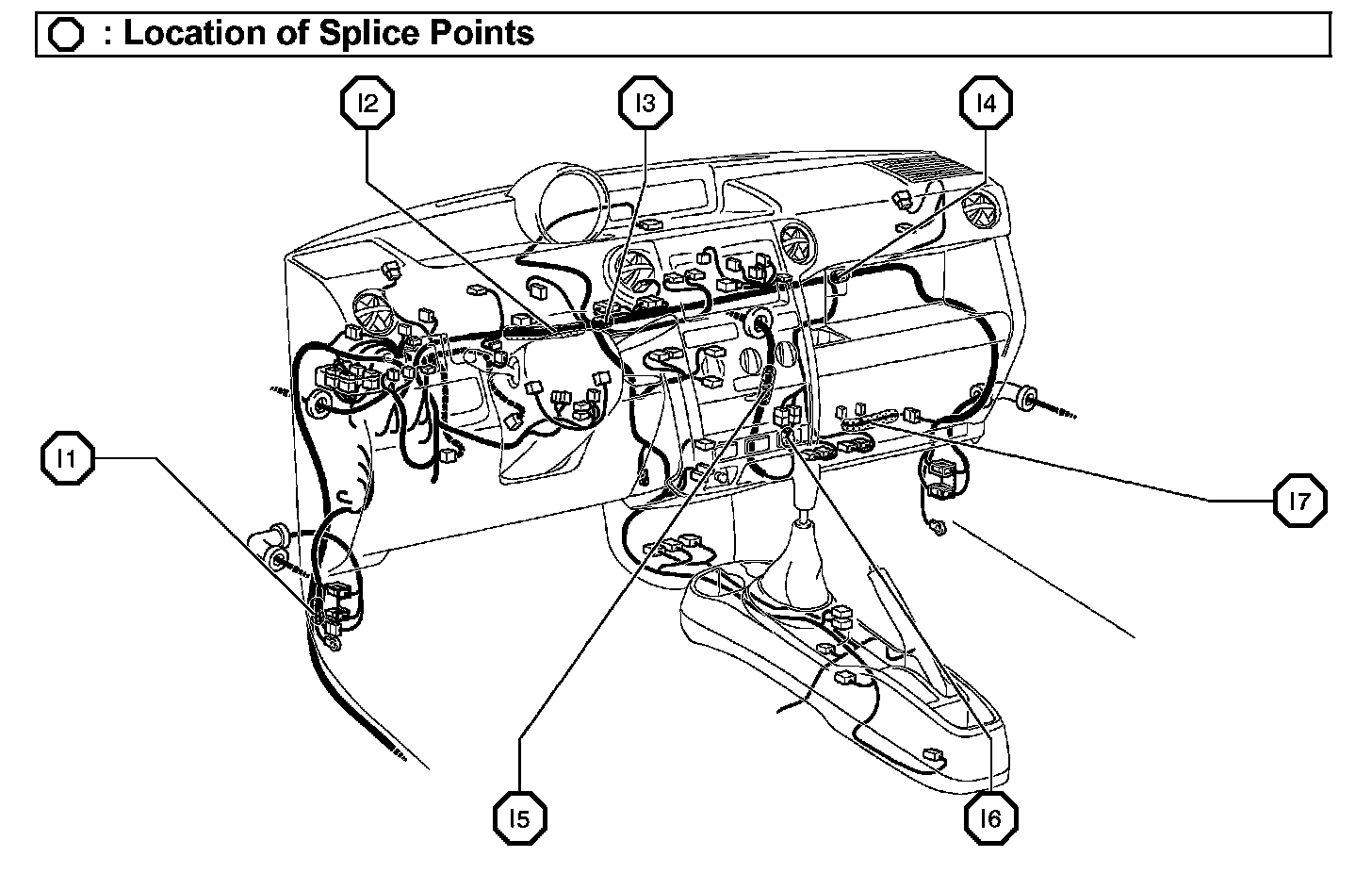 : Location of Splice Points

I2

I3

I4

I1

I7

I5

I6