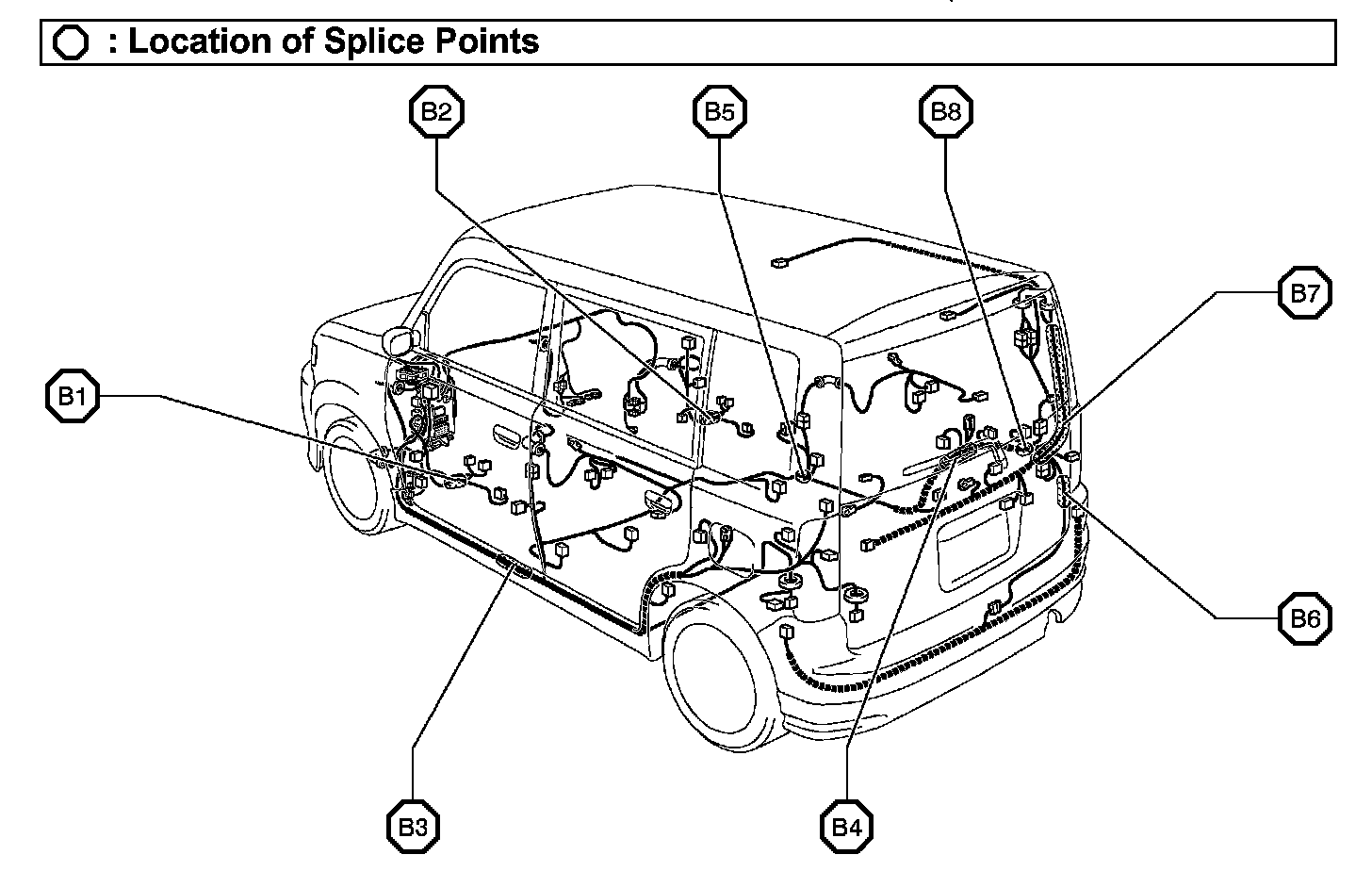 : Location of Splice Points

B2

B5

B8

B7

B1

B6

B3

B4