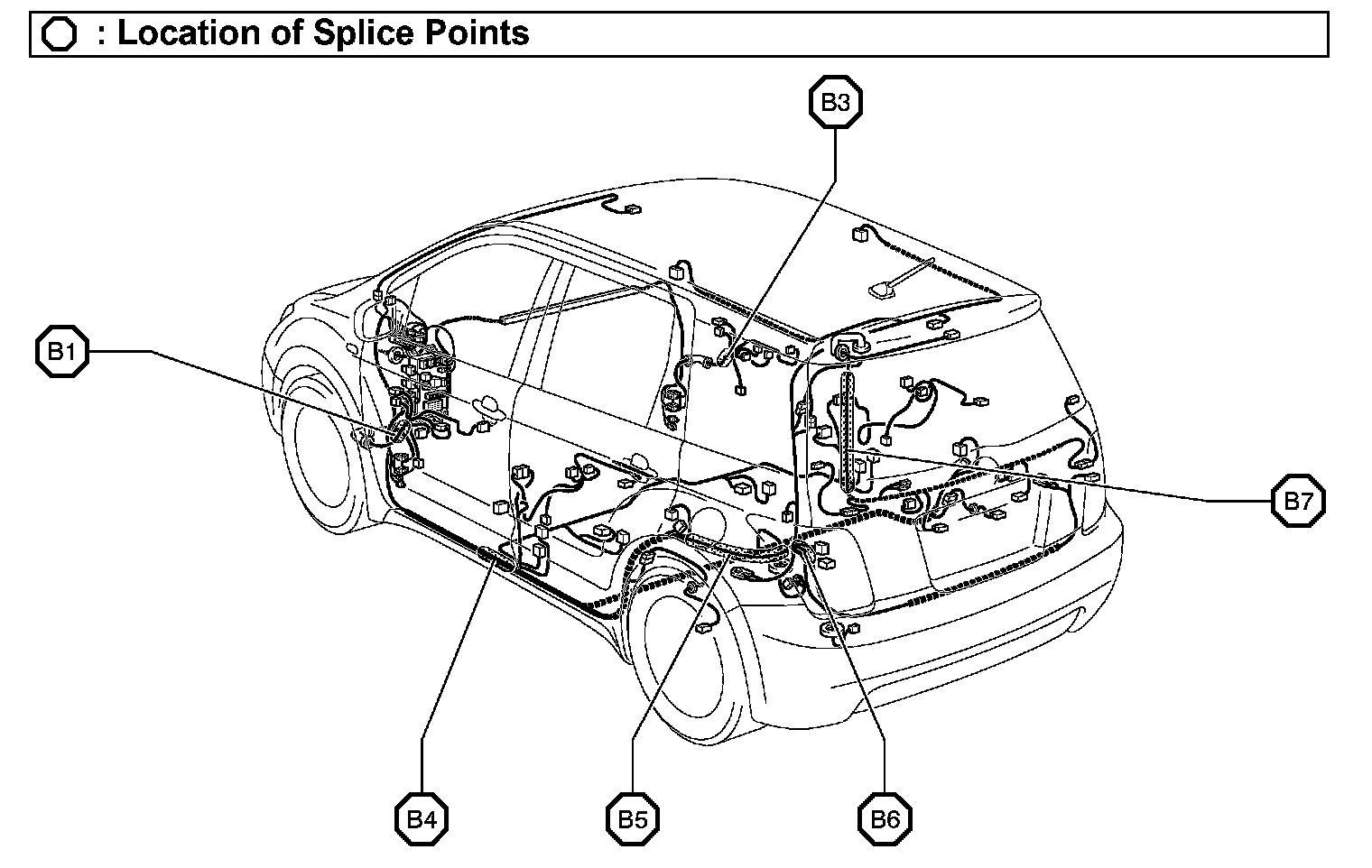 : Location of Splice Points

B3

B1

B7

B4

B5

B6