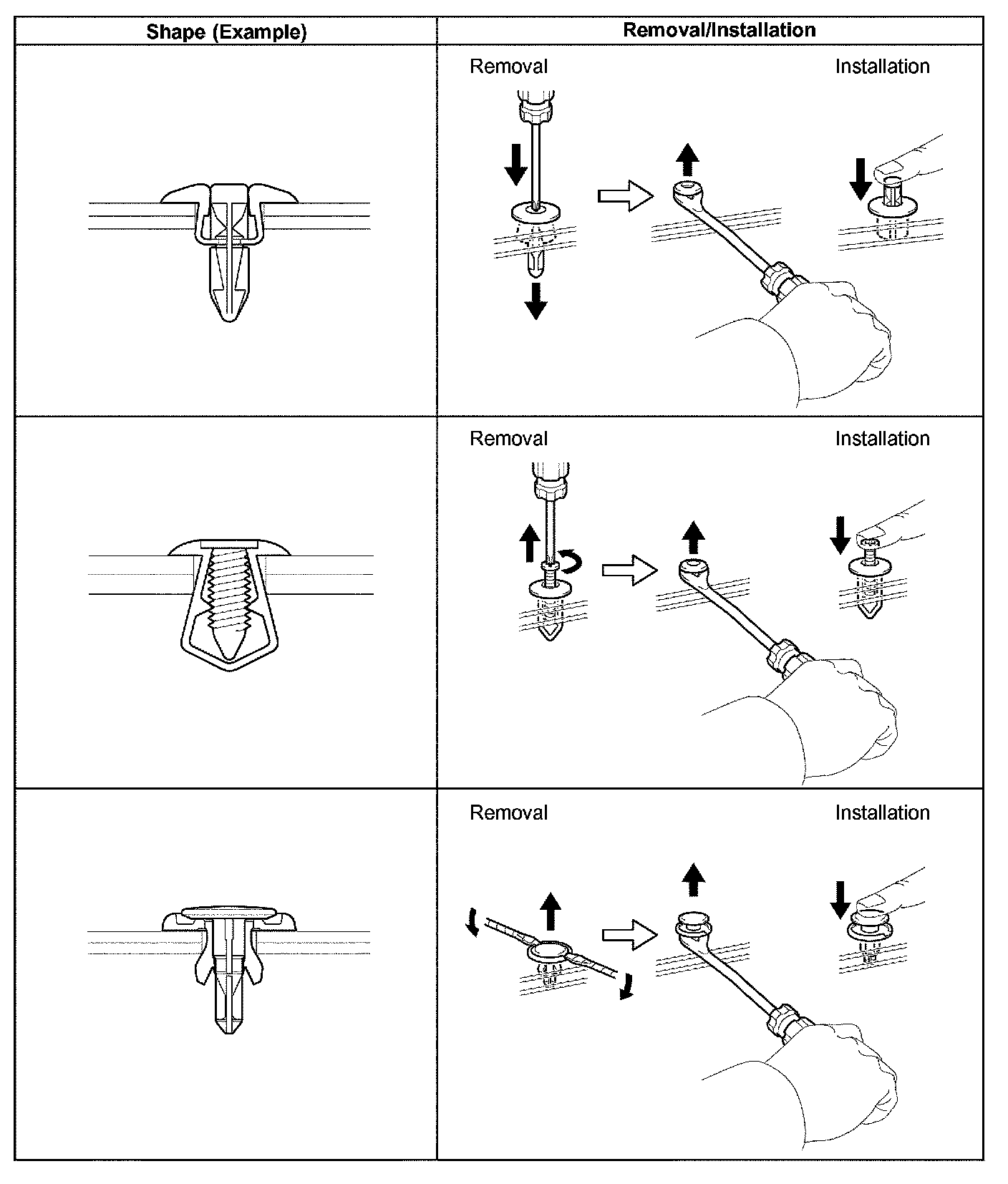 | Shape (Example) | Removal/Installation |
|---|---|
| | Removal Installation |
| | Removal Installation |
| | Removal Installation |