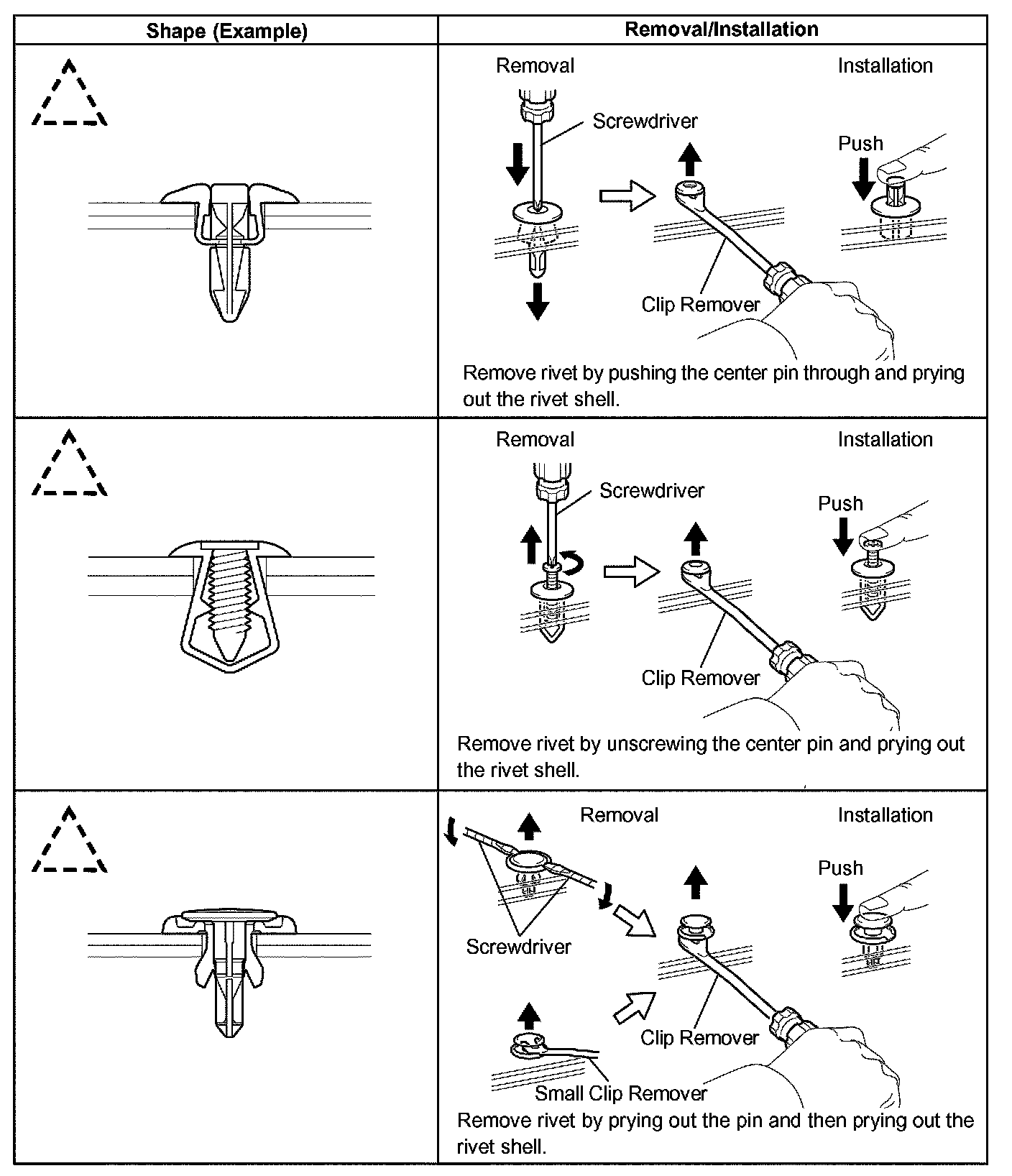 | Shape (Example) | Removal/Installation |
|---|---|
| | Removal Installation Screwdriver Push Clip Remover Remove rivet by pushing the center pin through and prying out the rivet shell. |
| | Removal Installation Screwdriver Push Clip Remover Remove rivet by unscrewing the center pin and prying out the rivet shell. |
| | Removal Installation Push Screwdriver Clip Remover Small Clip Remover Remove rivet by prying out the pin and then prying out the rivet shell. |