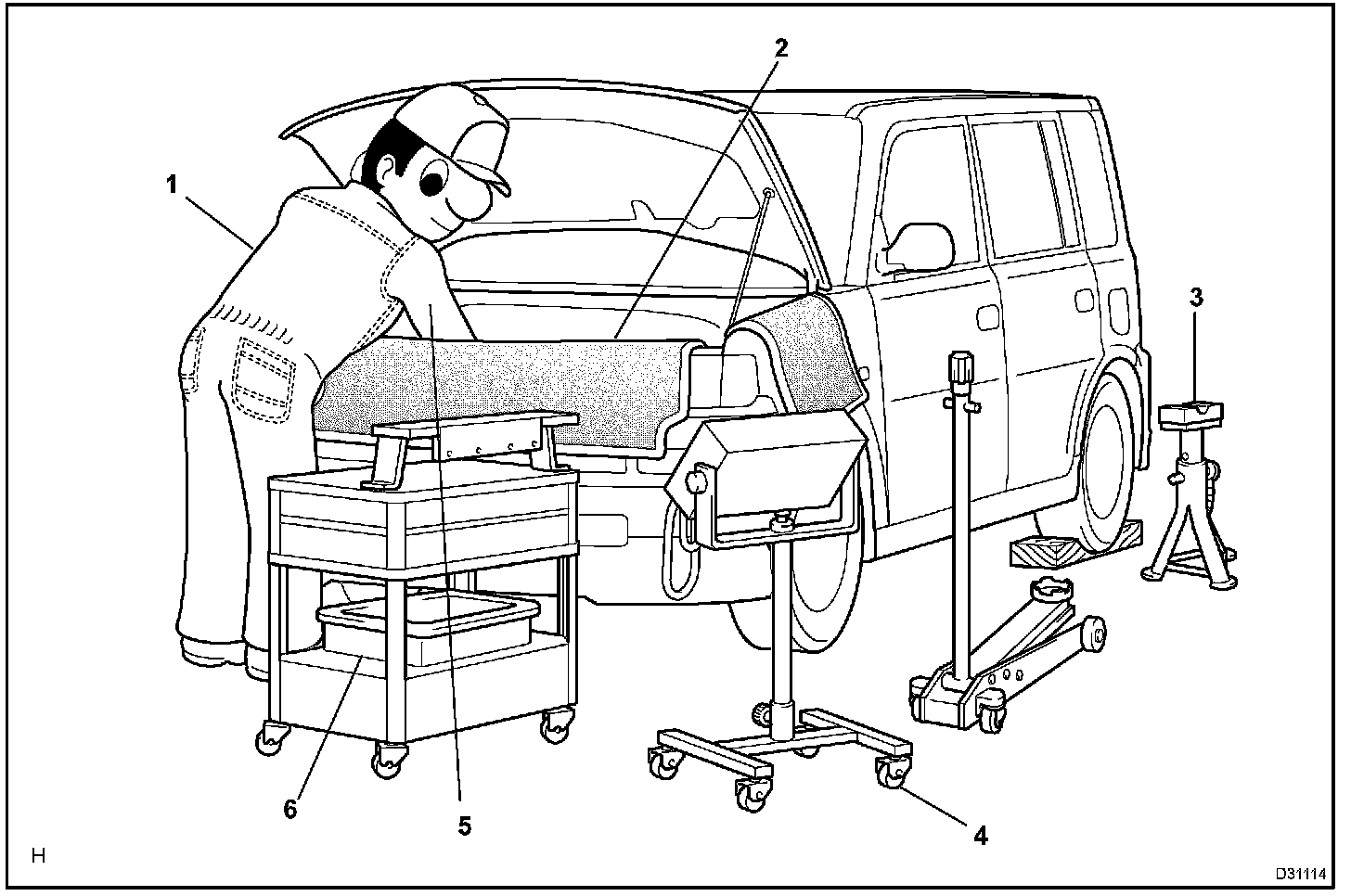 2

1

3

6

5

4

H

D31114