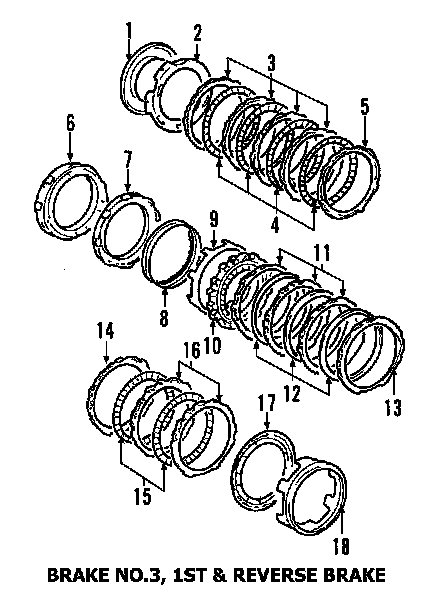 1
2
3
5
6
7
4
9
11
8
10
14
16
12
13
17
15
18

BRAKE NO.3, 1ST & REVERSE BRAKE