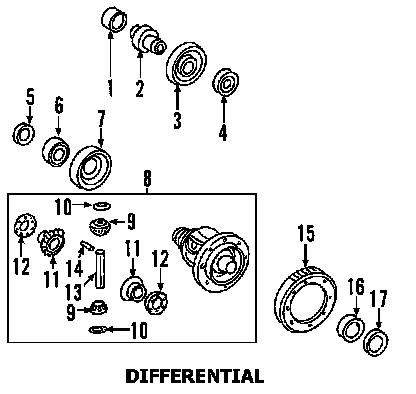 1
2
3
4
5
6
7
8
10
9
12
11
14
13
11
12
9
10
15
16
17
DIFFERENTIAL