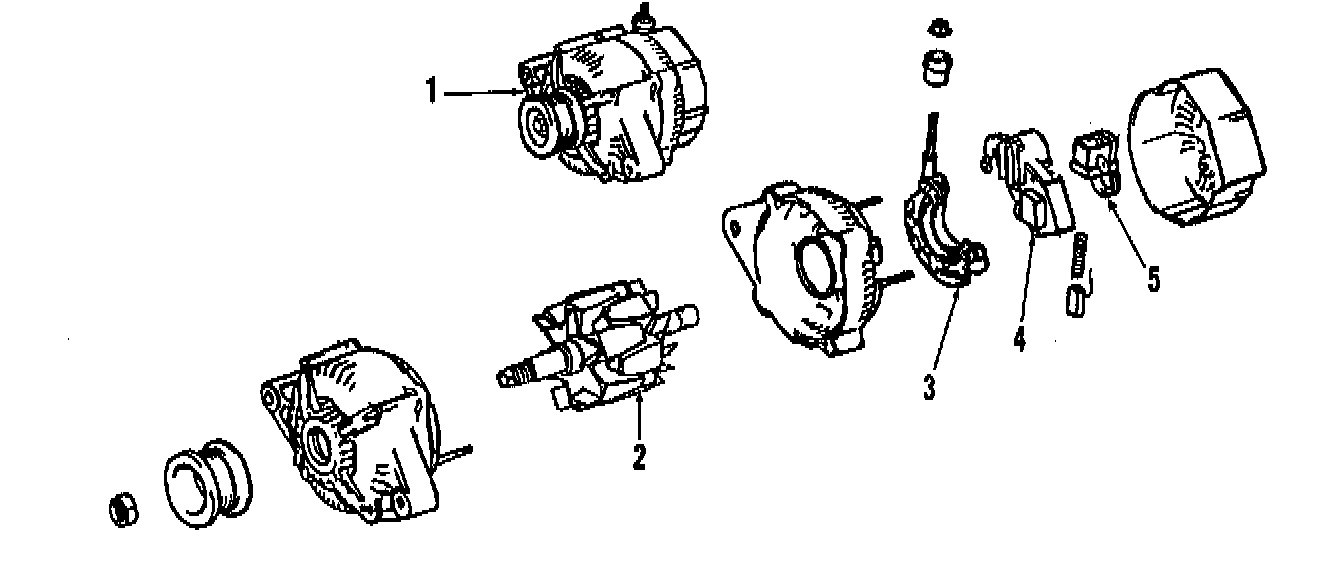 1
2
3
4
5