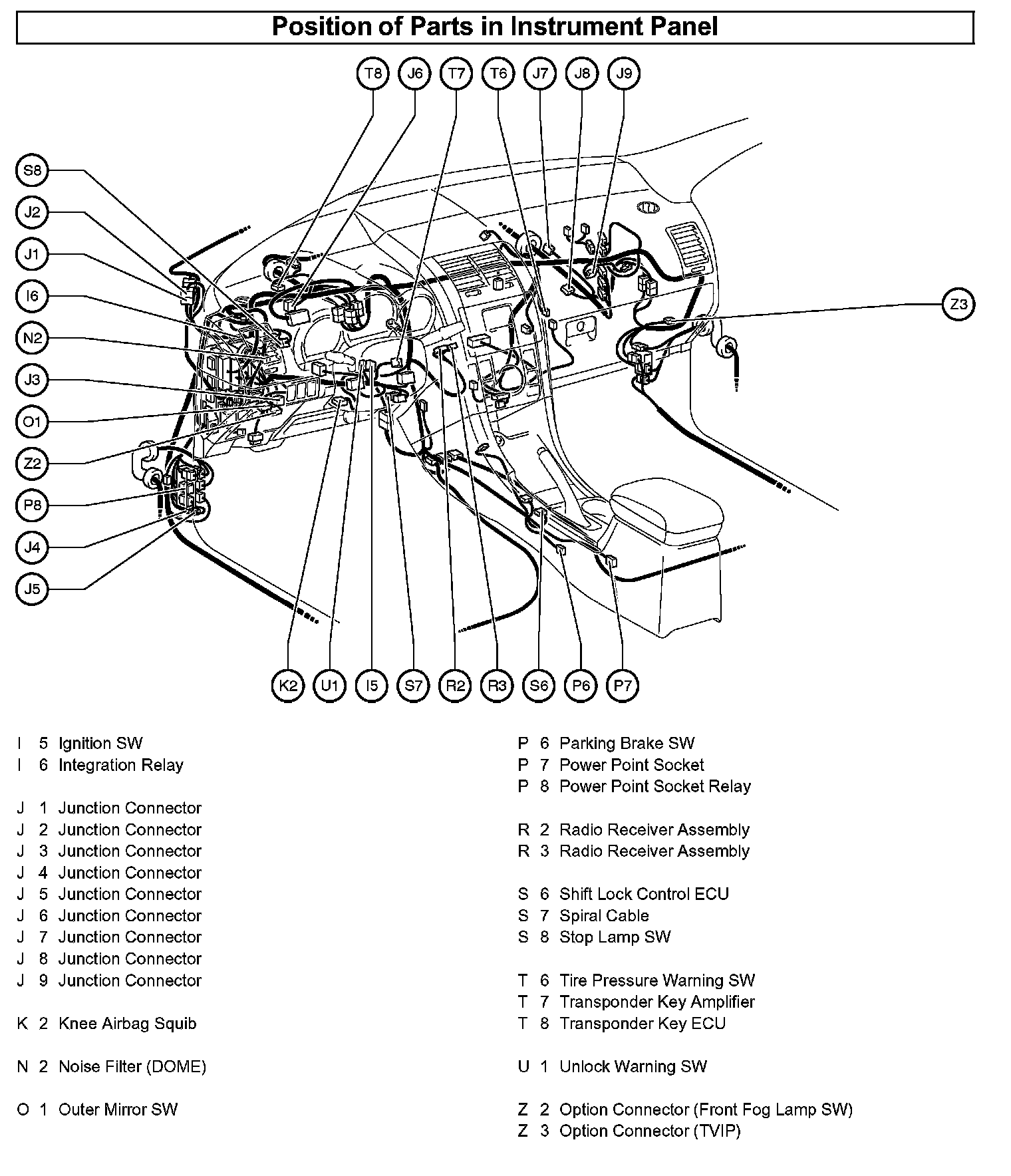 Position of Parts in Instrument Panel

T8 J6 T7 T6 J7 J8 J9

S8
J2
J1
I6
N2
J3
O1
Z2
P8
J4
J5

Z3

K2 U1 I5 S7 R2 R3 S6 P6 P7

I 5 Ignition SW
I 6 Integration Relay

J 1 Junction Connector
J 2 Junction Connector
J 3 Junction Connector
J 4 Junction Connector
J 5 Junction Connector
J 6 Junction Connector
J 7 Junction Connector
J 8 Junction Connector
J 9 Junction Connector

K 2 Knee Airbag Squib

N 2 Noise Filter (DOME)

O 1 Outer Mirror SW

P 6 Parking Brake SW
P 7 Power Point Socket
P 8 Power Point Socket Relay

R 2 Radio Receiver Assembly
R 3 Radio Receiver Assembly

S 6 Shift Lock Control ECU
S 7 Spiral Cable
S 8 Stop Lamp SW

T 6 Tire Pressure Warning SW
T 7 Transponder Key Amplifier
T 8 Transponder Key ECU

U 1 Unlock Warning SW

Z 2 Option Connector (Front Fog Lamp SW)
Z 3 Option Connector (TVIP)