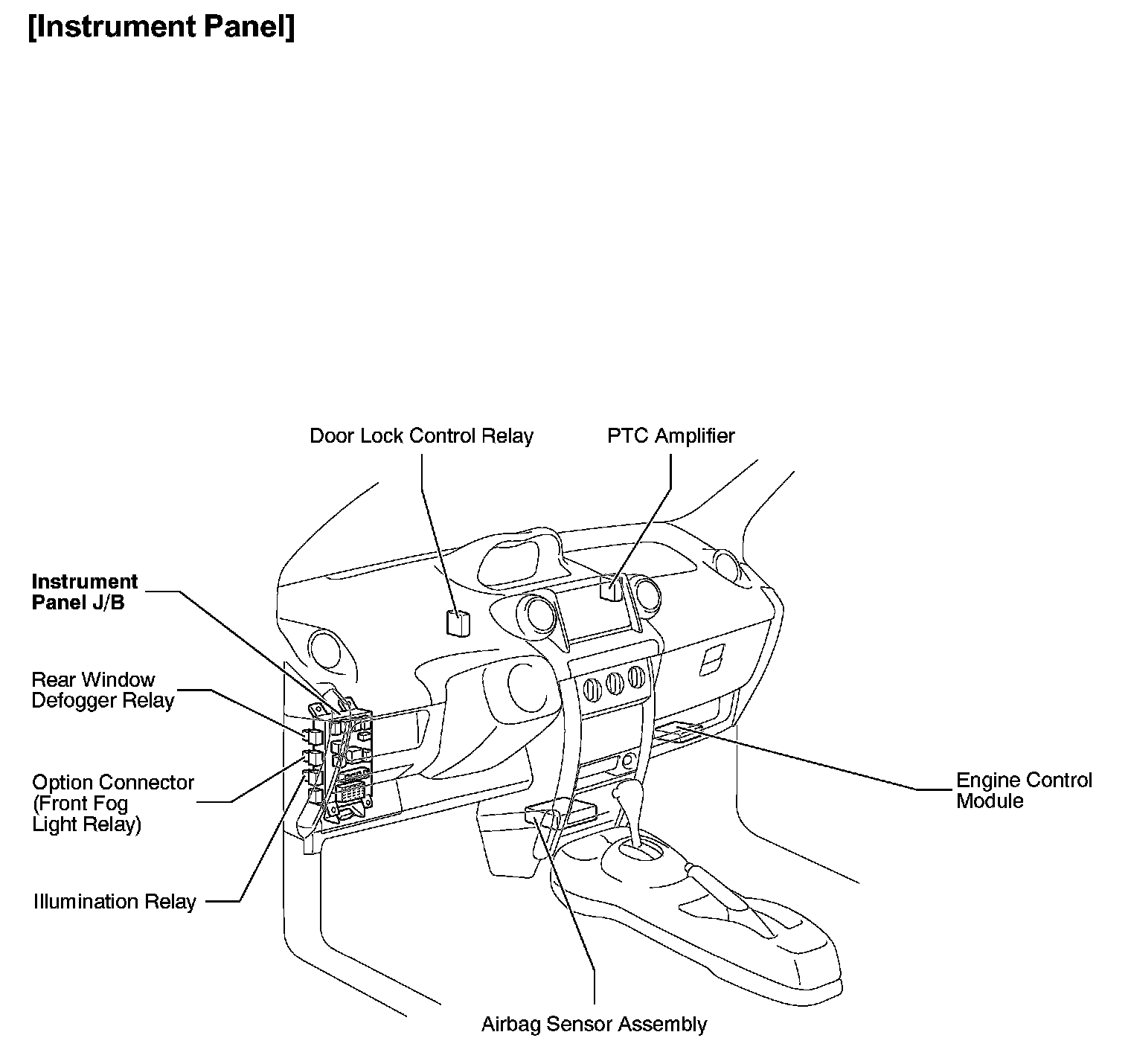 [Instrument Panel]

Door Lock Control Relay

PTC Amplifier

Instrument Panel J/B

Rear Window Defogger Relay

Option Connector (Front Fog Light Relay)

Illumination Relay

Engine Control Module

Airbag Sensor Assembly