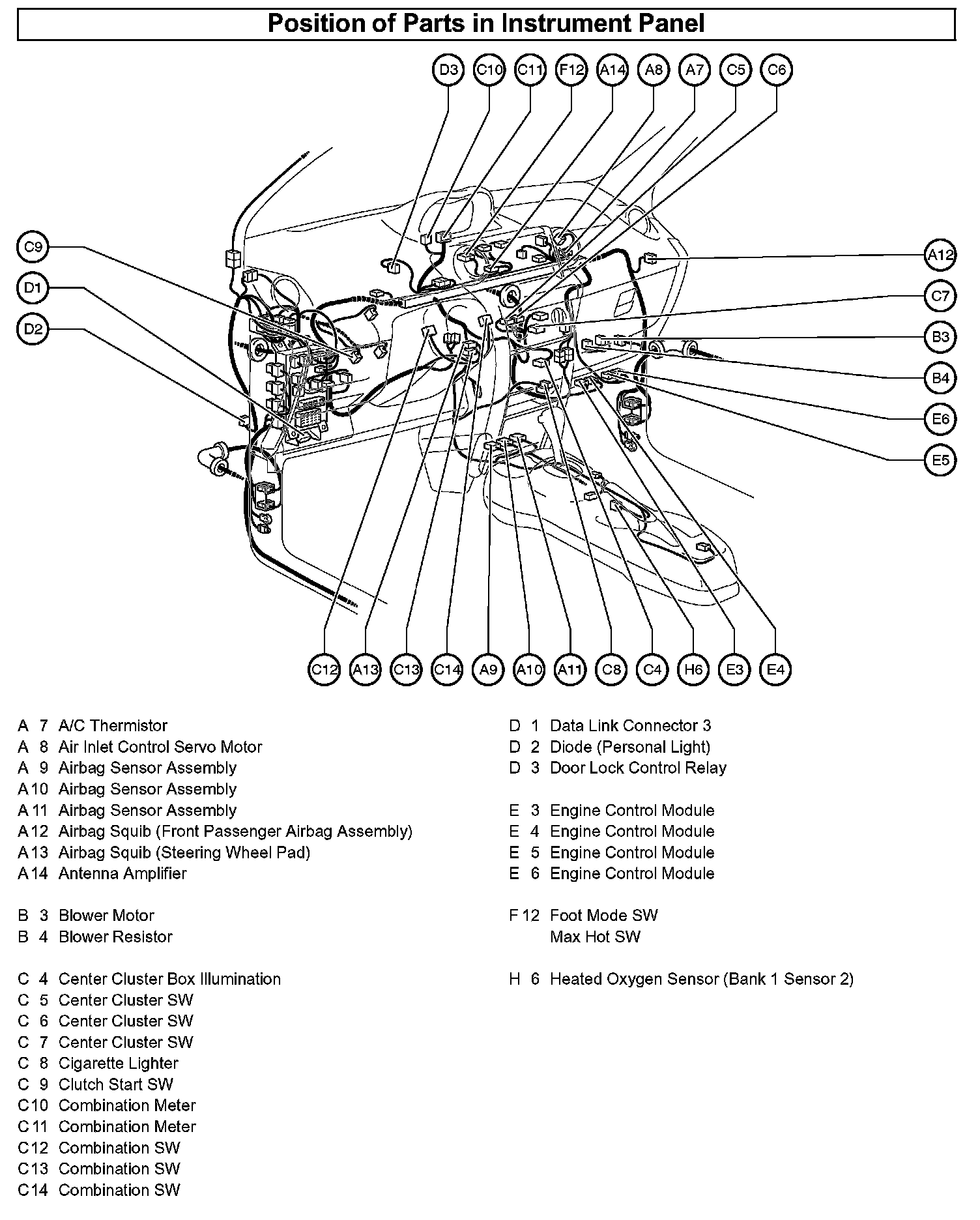 Position of Parts in Instrument Panel

D3 C10 C11 F12 A14 A8 A7 C5 C6

C9
D1
D2

A12
C7
B3
B4
E6
E5

C12 A13 C13 C14 A9 A10 A11 C8 C4 H6 E3 E4

A 7 A/C Thermistor
A 8 Air Inlet Control Servo Motor
A 9 Airbag Sensor Assembly
A10 Airbag Sensor Assembly
A11 Airbag Sensor Assembly
A12 Airbag Squib (Front Passenger Airbag Assembly)
A13 Airbag Squib (Steering Wheel Pad)
A14 Antenna Amplifier

B 3 Blower Motor
B 4 Blower Resistor

C 4 Center Cluster Box Illumination
C 5 Center Cluster SW
C 6 Center Cluster SW
C 7 Center Cluster SW
C 8 Cigarette Lighter
C 9 Clutch Start SW
C10 Combination Meter
C11 Combination Meter
C12 Combination SW
C13 Combination SW
C14 Combination SW

D 1 Data Link Connector 3
D 2 Diode (Personal Light)
D 3 Door Lock Control Relay

E 3 Engine Control Module
E 4 Engine Control Module
E 5 Engine Control Module
E 6 Engine Control Module

F12 Foot Mode SW
Max Hot SW

H 6 Heated Oxygen Sensor (Bank 1 Sensor 2)