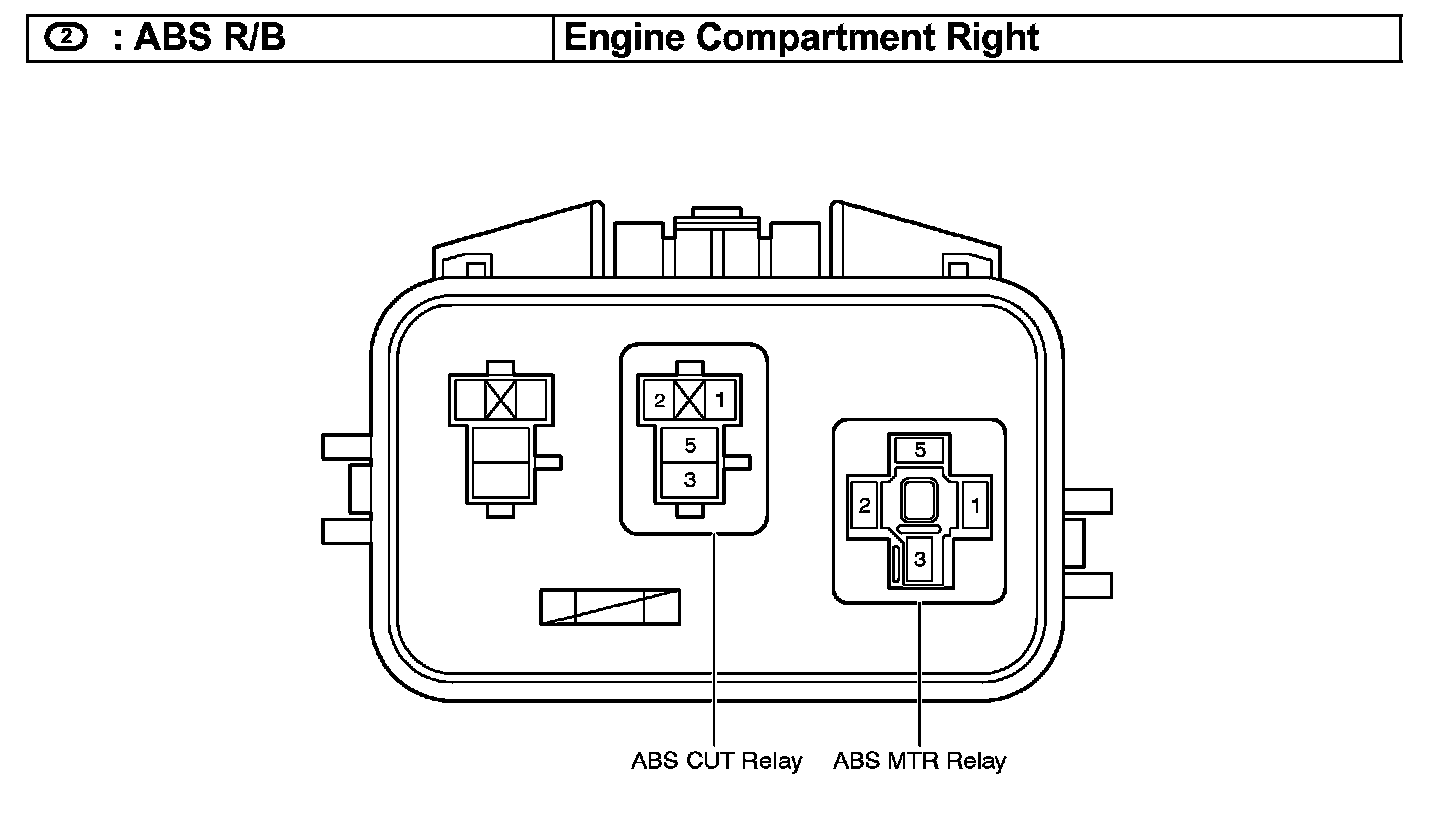 | 2 : ABS R/B | Engine Compartment Right |
|---|---|

2 1
5
3

5
2 1
3

ABS CUT Relay ABS MTR Relay