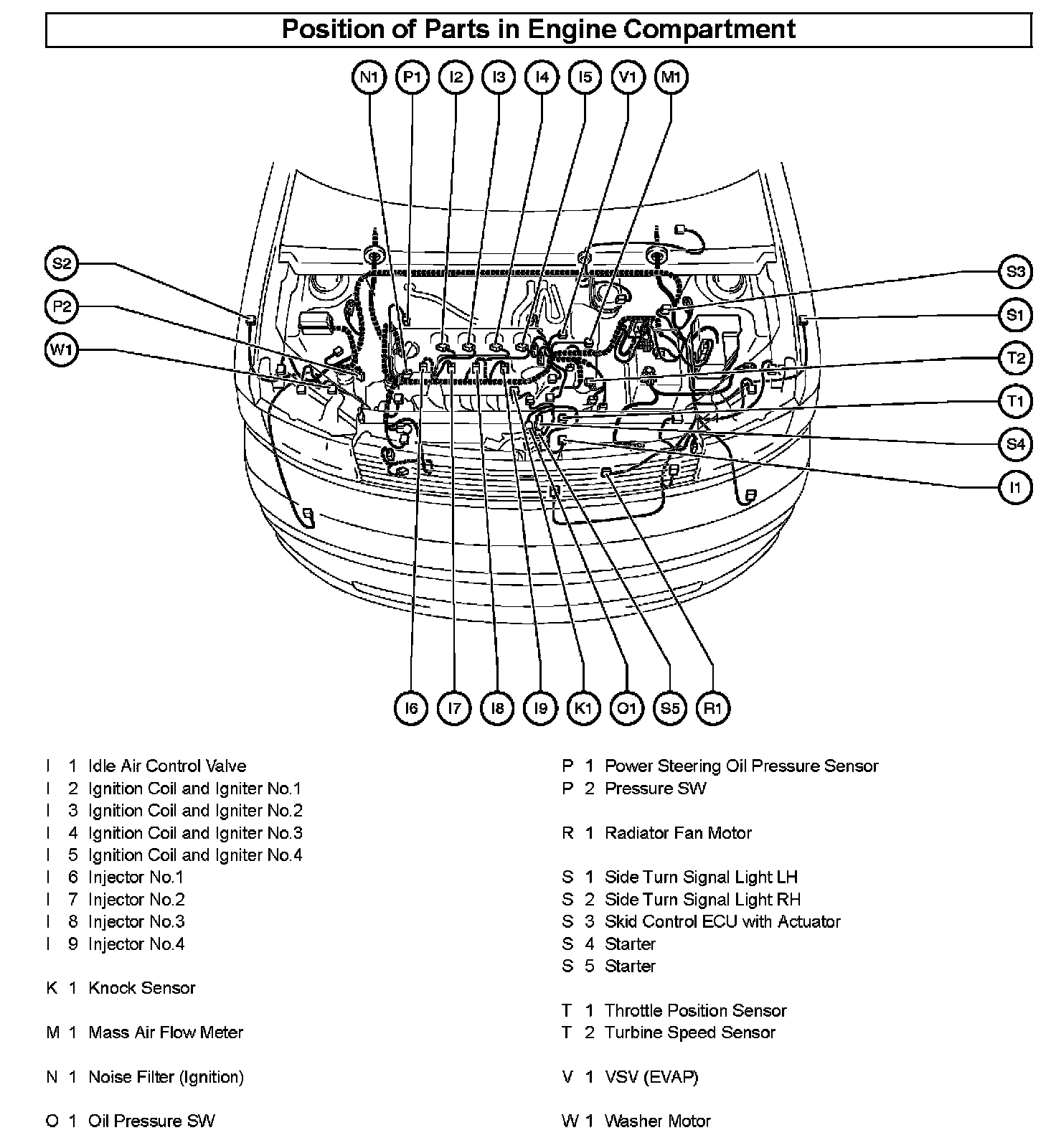 Position of Parts in Engine Compartment

N1 P1 I2 I3 I4 I5 V1 M1

S2
P2
W1

S3
S1
T2
T1
S4
I1

I6 I7 I8 I9 K1 O1 S5 R1

I 1 Idle Air Control Valve
I 2 Ignition Coil and Igniter No.1
I 3 Ignition Coil and Igniter No.2
I 4 Ignition Coil and Igniter No.3
I 5 Ignition Coil and Igniter No.4
I 6 Injector No.1
I 7 Injector No.2
I 8 Injector No.3
I 9 Injector No.4

K 1 Knock Sensor

M 1 Mass Air Flow Meter

N 1 Noise Filter (Ignition)

O 1 Oil Pressure SW

P 1 Power Steering Oil Pressure Sensor
P 2 Pressure SW

R 1 Radiator Fan Motor

S 1 Side Turn Signal Light LH
S 2 Side Turn Signal Light RH
S 3 Skid Control ECU with Actuator
S 4 Starter
S 5 Starter

T 1 Throttle Position Sensor
T 2 Turbine Speed Sensor

V 1 VSV (EVAP)

W 1 Washer Motor