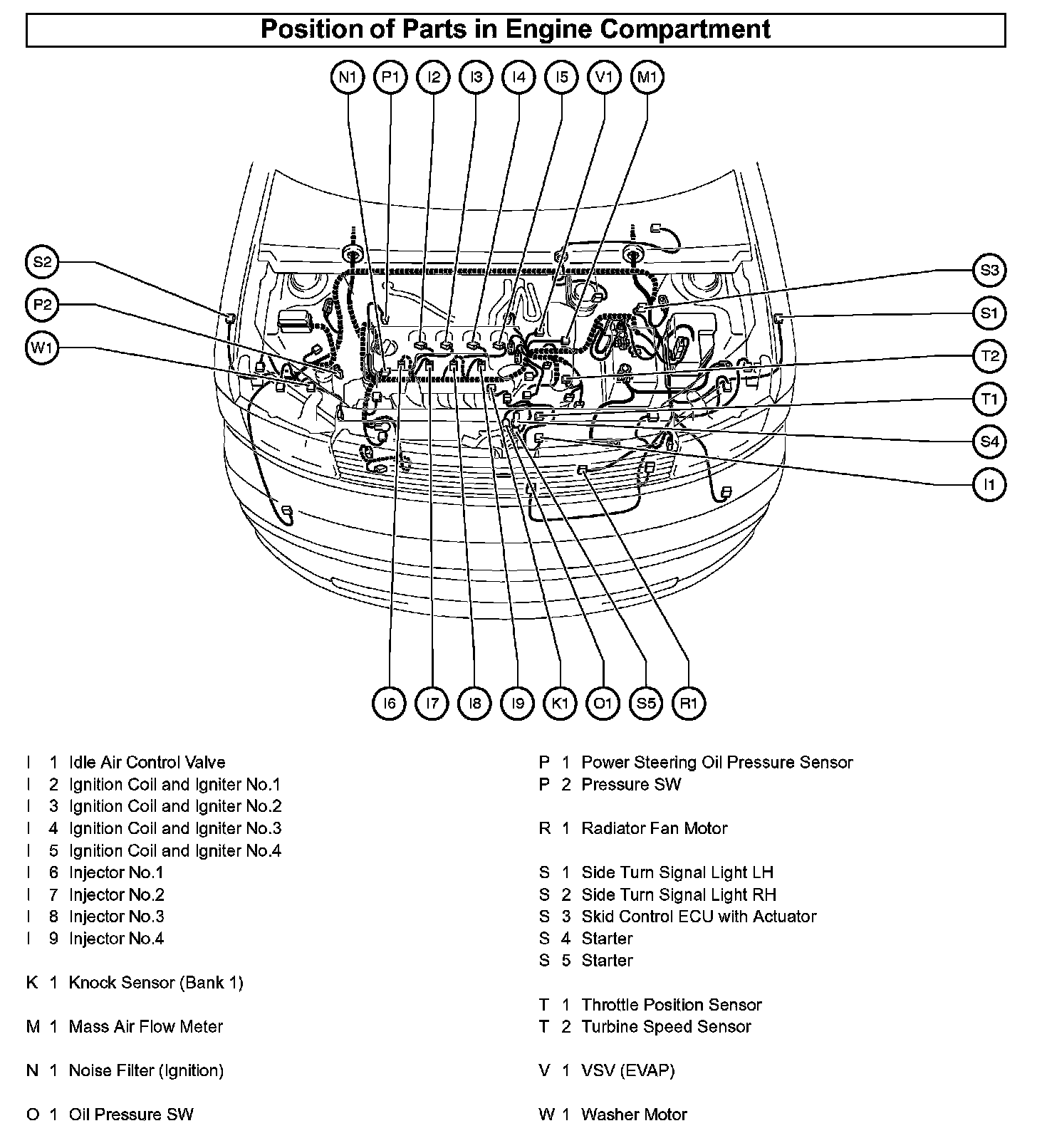 Position of Parts in Engine Compartment

N1 P1 I2 I3 I4 I5 V1 M1

S2
P2
W1

S3
S1
T2
T1
S4
I1

I6 I7 I8 I9 K1 O1 S5 R1

I 1 Idle Air Control Valve
I 2 Ignition Coil and Igniter No.1
I 3 Ignition Coil and Igniter No.2
I 4 Ignition Coil and Igniter No.3
I 5 Ignition Coil and Igniter No.4
I 6 Injector No.1
I 7 Injector No.2
I 8 Injector No.3
I 9 Injector No.4

K 1 Knock Sensor (Bank 1)

M 1 Mass Air Flow Meter

N 1 Noise Filter (Ignition)

O 1 Oil Pressure SW

P 1 Power Steering Oil Pressure Sensor
P 2 Pressure SW

R 1 Radiator Fan Motor

S 1 Side Turn Signal Light LH
S 2 Side Turn Signal Light RH
S 3 Skid Control ECU with Actuator
S 4 Starter
S 5 Starter

T 1 Throttle Position Sensor
T 2 Turbine Speed Sensor

V 1 VSV (EVAP)

W 1 Washer Motor