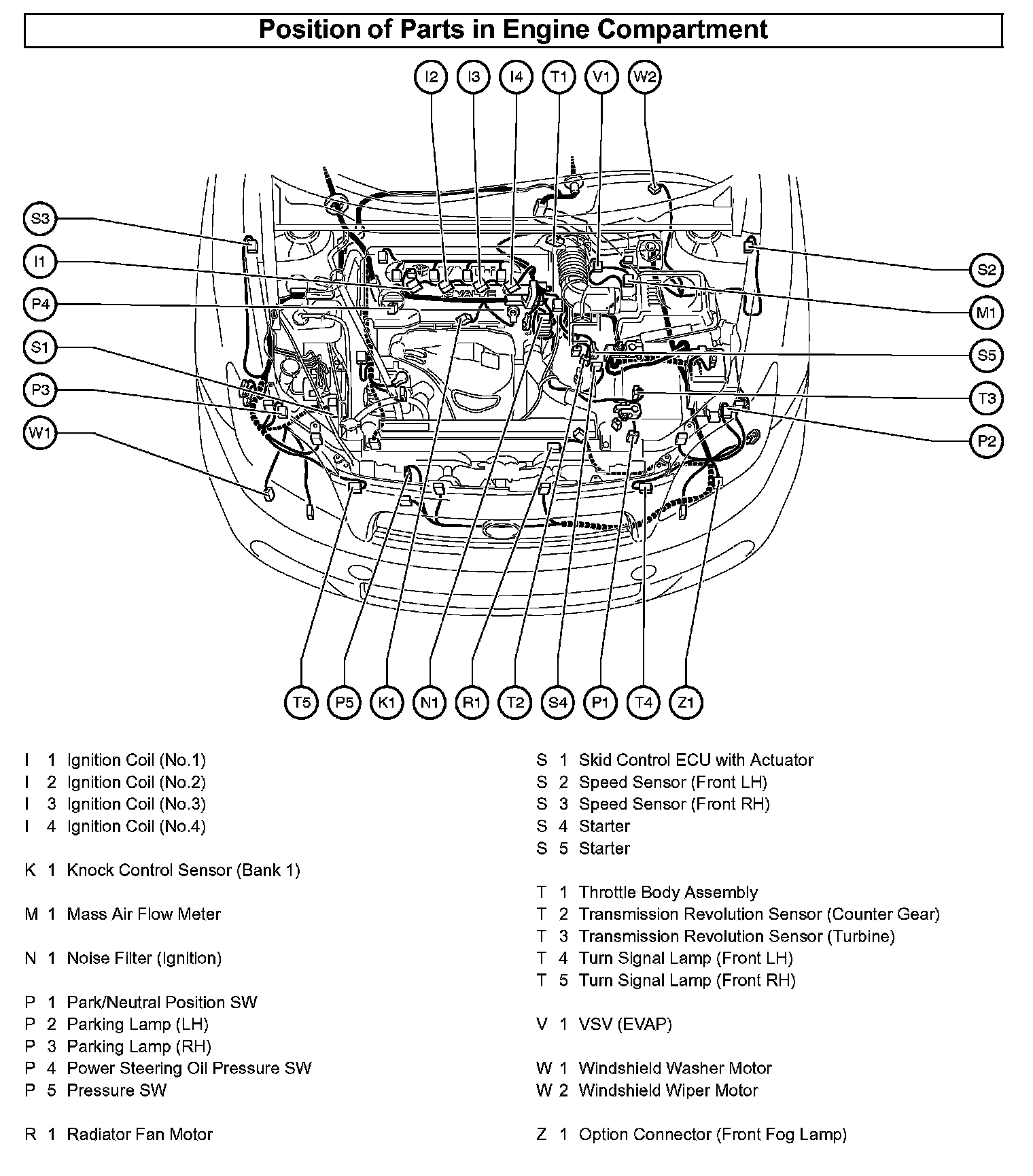 Position of Parts in Engine Compartment

I2 I3 I4 T1 V1 W2

S3
I1
P4
S1
P3
W1

S2
M1
S5
T3
P2

T5 P5 K1 N1 R1 T2 S4 P1 T4 Z1

I 1 Ignition Coil (No.1)
I 2 Ignition Coil (No.2)
I 3 Ignition Coil (No.3)
I 4 Ignition Coil (No.4)

K 1 Knock Control Sensor (Bank 1)

M 1 Mass Air Flow Meter

N 1 Noise Filter (Ignition)

P 1 Park/Neutral Position SW
P 2 Parking Lamp (LH)
P 3 Parking Lamp (RH)
P 4 Power Steering Oil Pressure SW
P 5 Pressure SW

R 1 Radiator Fan Motor

S 1 Skid Control ECU with Actuator
S 2 Speed Sensor (Front LH)
S 3 Speed Sensor (Front RH)
S 4 Starter
S 5 Starter

T 1 Throttle Body Assembly
T 2 Transmission Revolution Sensor (Counter Gear)
T 3 Transmission Revolution Sensor (Turbine)
T 4 Turn Signal Lamp (Front LH)
T 5 Turn Signal Lamp (Front RH)

V 1 VSV (EVAP)

W 1 Windshield Washer Motor
W 2 Windshield Wiper Motor

Z 1 Option Connector (Front Fog Lamp)