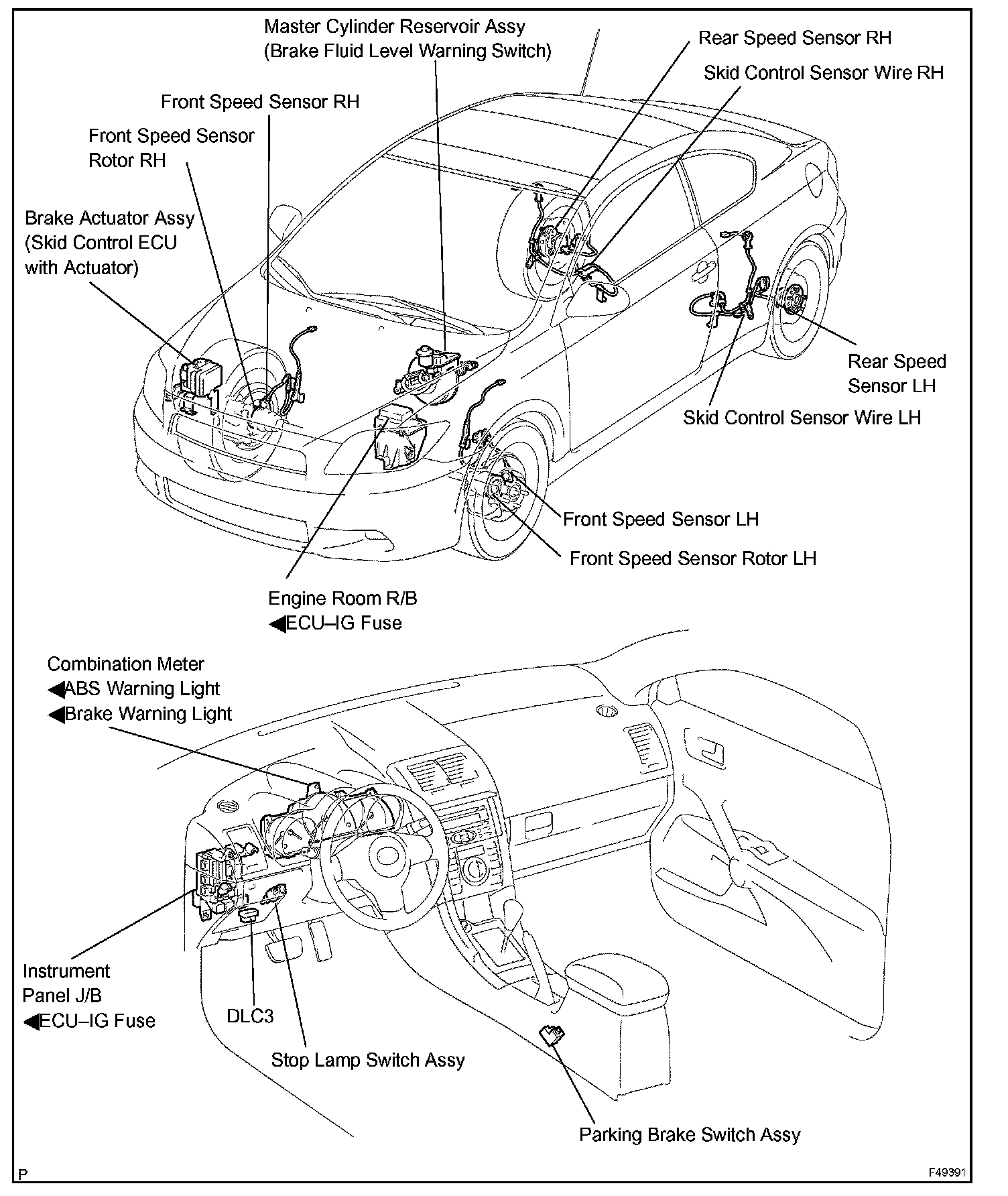 Master Cylinder Reservoir Assy
(Brake Fluid Level Warning Switch)

Rear Speed Sensor RH

Skid Control Sensor Wire RH

Front Speed Sensor RH

Front Speed Sensor
Rotor RH

Brake Actuator Assy
(Skid Control ECU
with Actuator)

Rear Speed
Sensor LH

Skid Control Sensor Wire LH

Front Speed Sensor LH

Front Speed Sensor Rotor LH

Engine Room R/B
◀ECU–IG Fuse

Combination Meter
◀ABS Warning Light
◀Brake Warning Light

Instrument
Panel J/B
◀ECU–IG Fuse

DLC3

Stop Lamp Switch Assy

Parking Brake Switch Assy

P

F49391