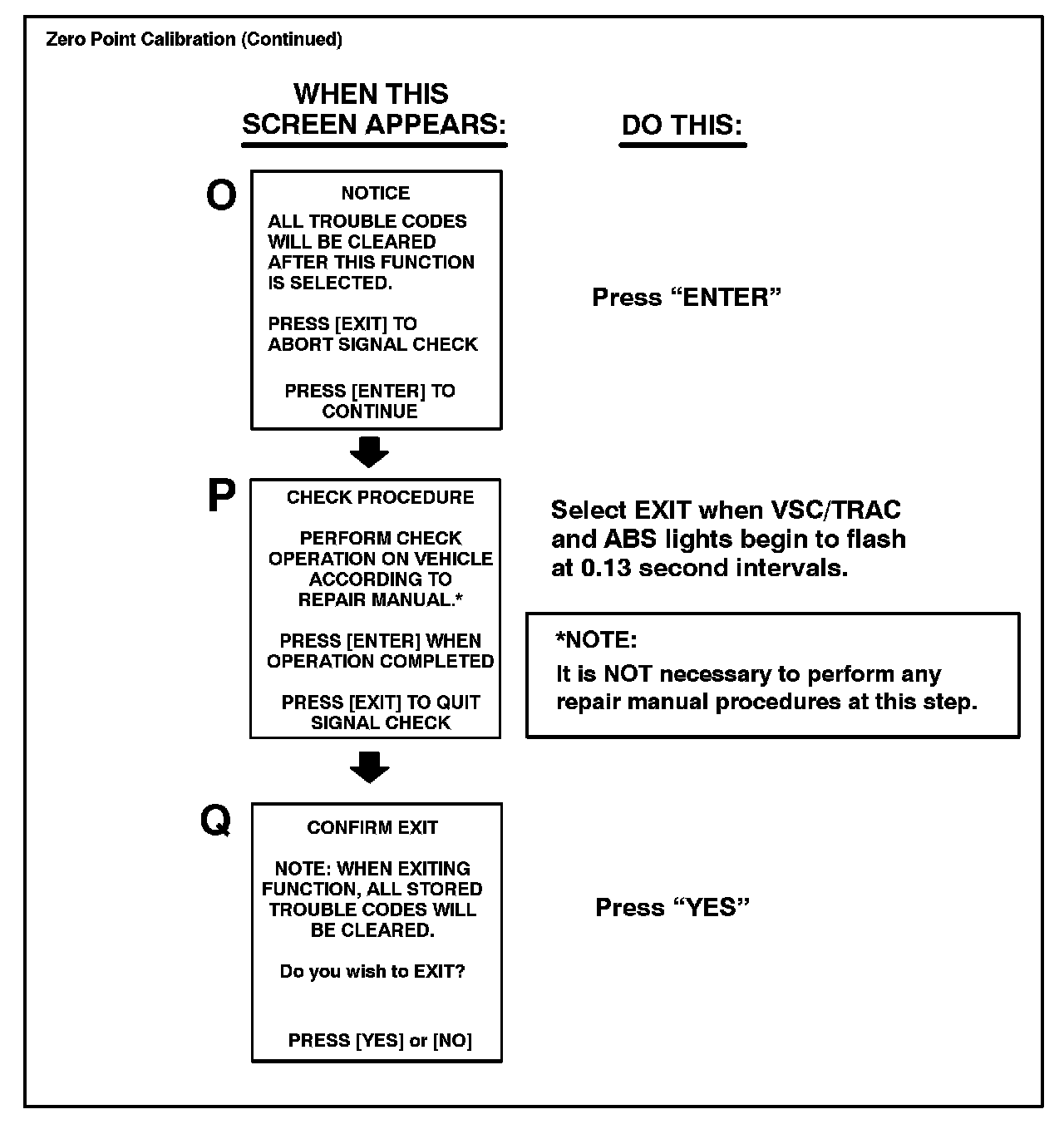 Zero Point Calibration (Continued)

WHEN THIS SCREEN APPEARS:

DO THIS:

O

NOTICE

ALL TROUBLE CODES WILL BE CLEARED AFTER THIS FUNCTION IS SELECTED.

PRESS [EXIT] TO ABORT SIGNAL CHECK

PRESS [ENTER] TO CONTINUE

Press “ENTER”

P

CHECK PROCEDURE

PERFORM CHECK OPERATION ON VEHICLE ACCORDING TO REPAIR MANUAL.*

PRESS [ENTER] WHEN OPERATION COMPLETED

PRESS [EXIT] TO QUIT SIGNAL CHECK

Select EXIT when VSC/TRAC and ABS lights begin to flash at 0.13 second intervals.

*NOTE:
It is NOT necessary to perform any repair manual procedures at this step.

Q

CONFIRM EXIT

NOTE: WHEN EXITING FUNCTION, ALL STORED TROUBLE CODES WILL BE CLEARED.

Do you wish to EXIT?

PRESS [YES] or [NO]

Press “YES”