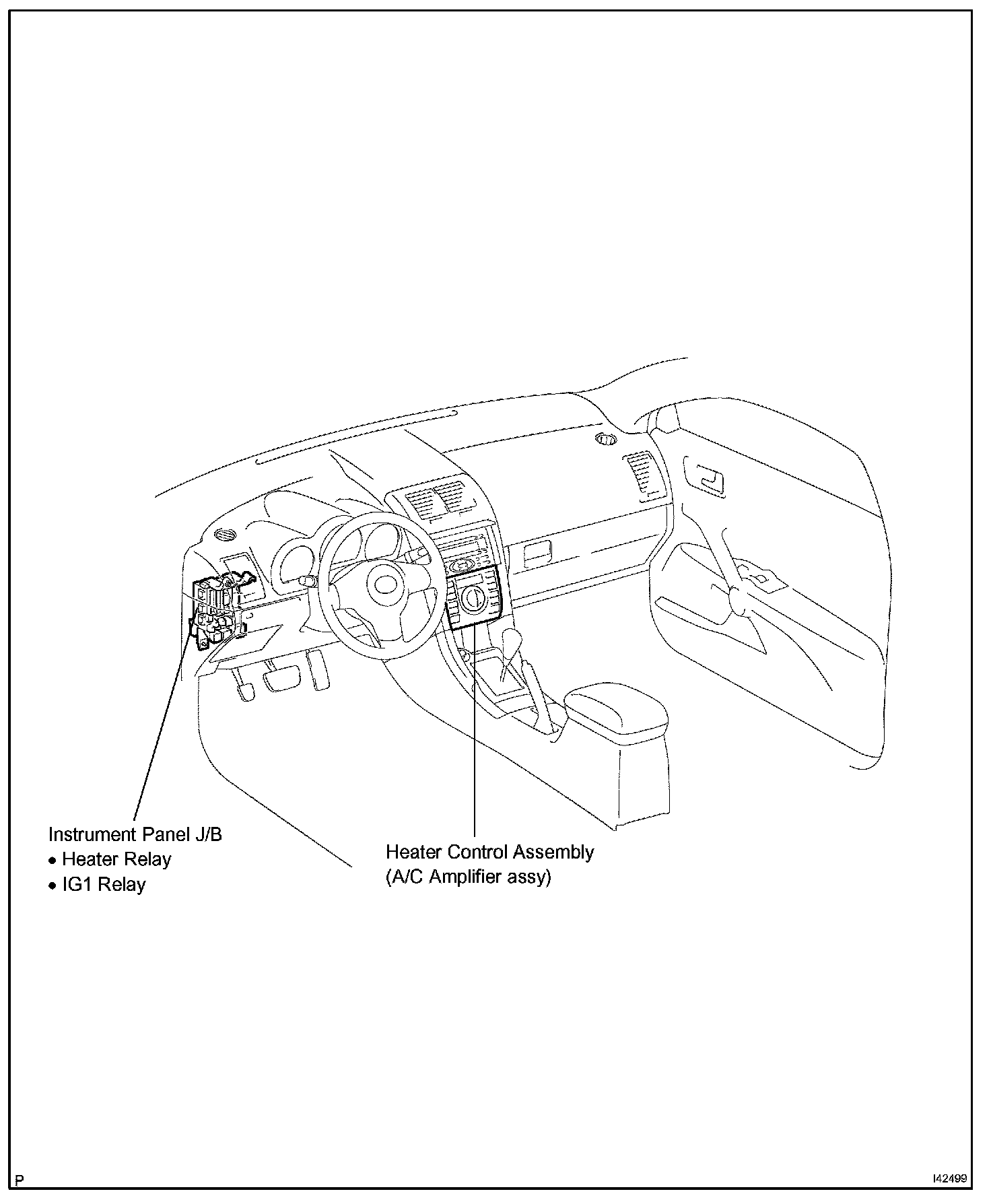 Instrument Panel J/B
• Heater Relay
• IG1 Relay

Heater Control Assembly
(A/C Amplifier assy)

P

I42499