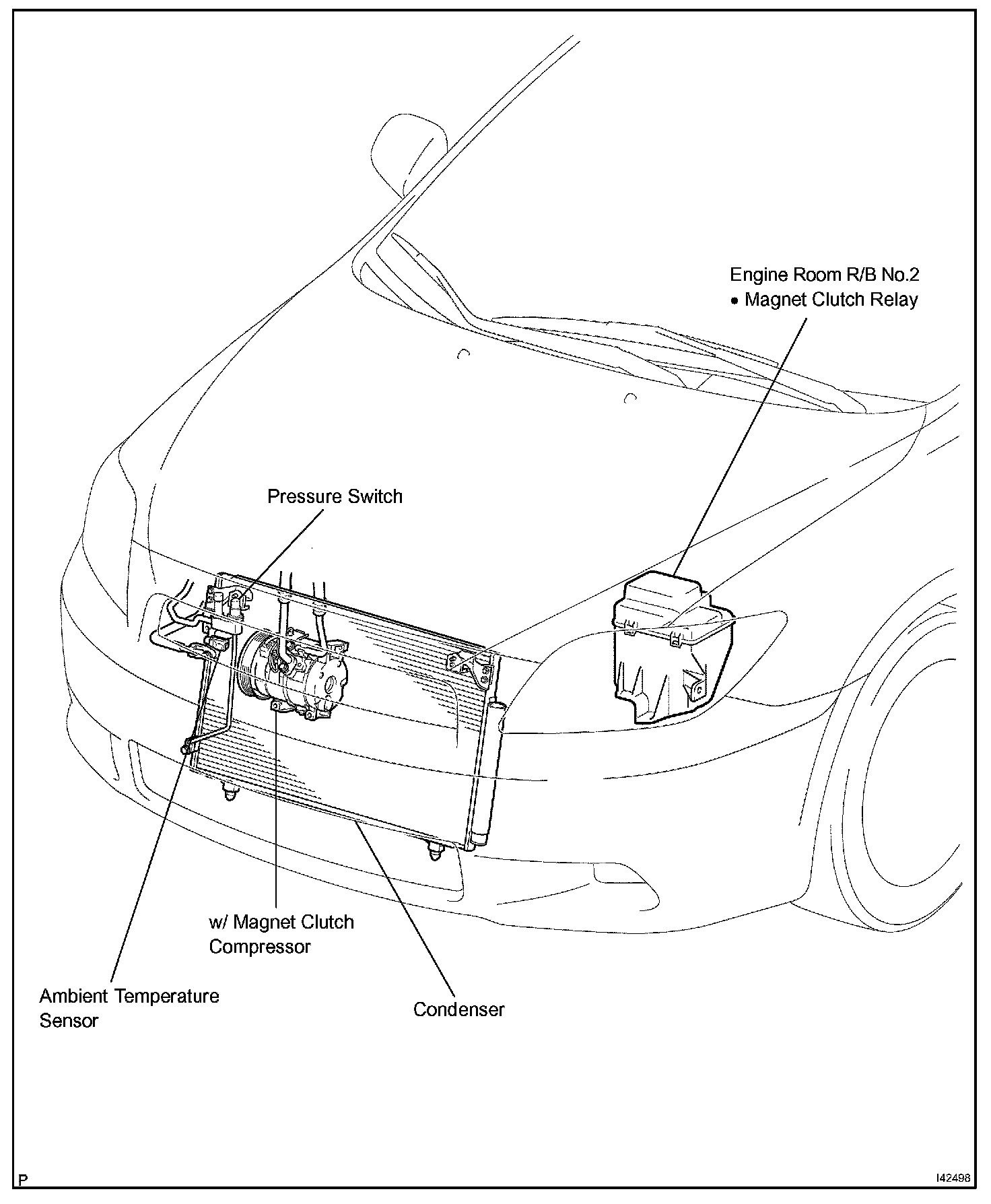 Engine Room R/B No.2
• Magnet Clutch Relay

Pressure Switch

w/ Magnet Clutch
Compressor

Ambient Temperature
Sensor

Condenser

P

I42498