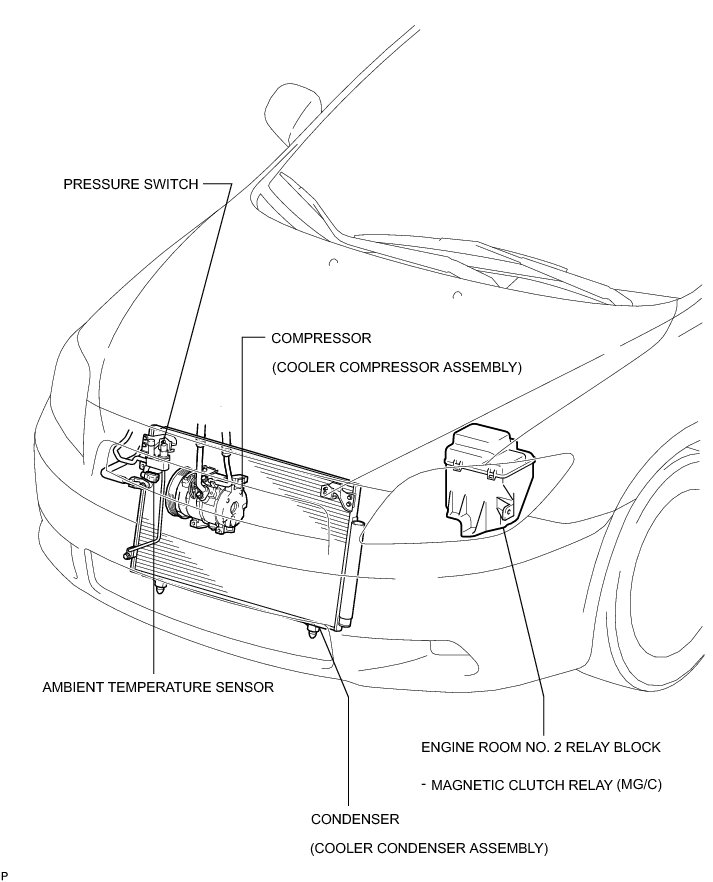 PRESSURE SWITCH

COMPRESSOR

(COOLER COMPRESSOR ASSEMBLY)

AMBIENT TEMPERATURE SENSOR

ENGINE ROOM NO. 2 RELAY BLOCK

- MAGNETIC CLUTCH RELAY (MG/C)

CONDENSER

(COOLER CONDENSER ASSEMBLY)

P