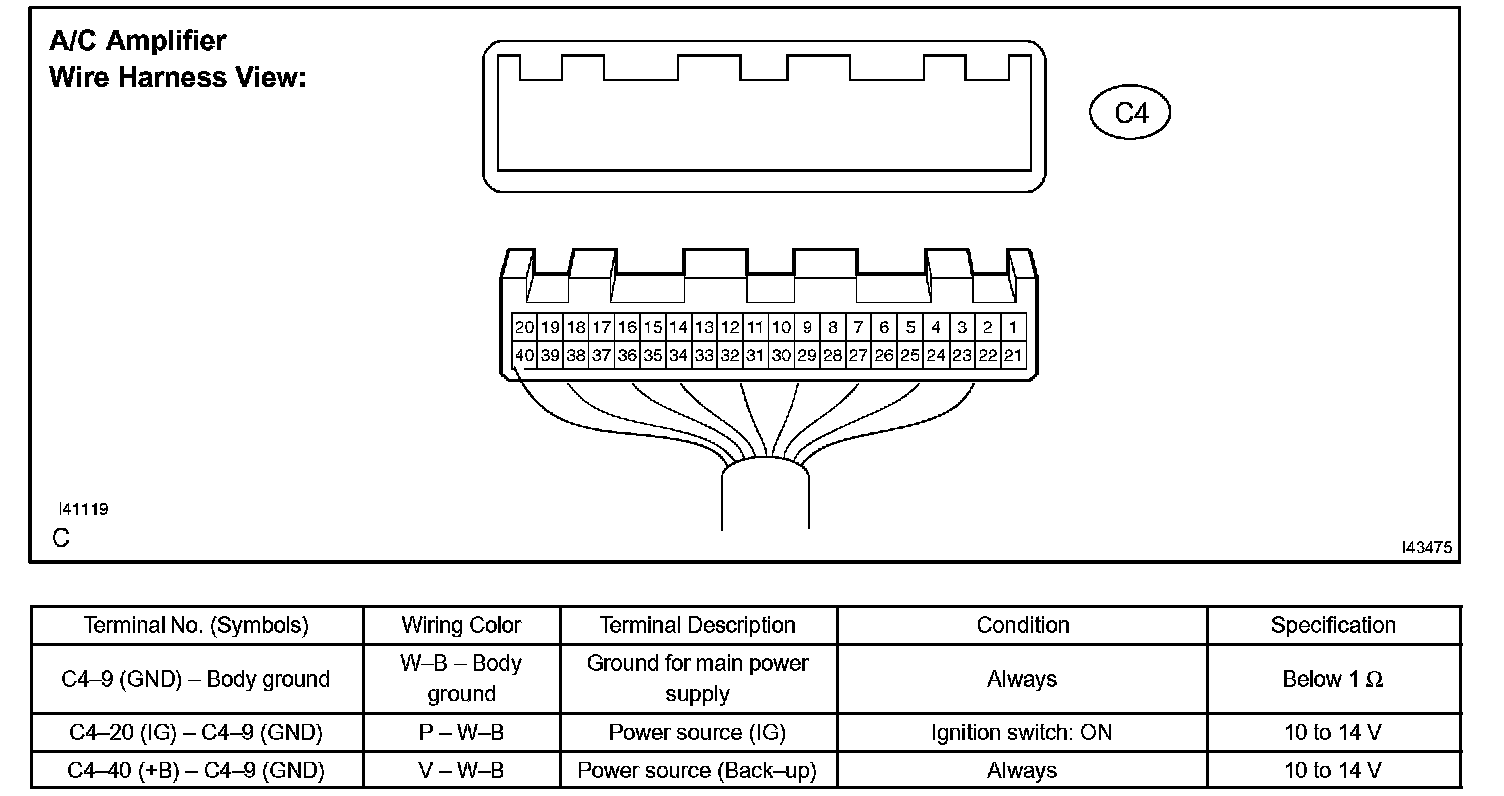 A/C Amplifier
Wire Harness View:

C4

| 20 | 19 | 18 | 17 | 16 | 15 | 14 | 13 | 12 | 11 | 10 | 9 | 8 | 7 | 6 | 5 | 4 | 3 | 2 | 1 |
|---|---|---|---|---|---|---|---|---|---|---|---|---|---|---|---|---|---|---|---|
| 40 | 39 | 38 | 37 | 36 | 35 | 34 | 33 | 32 | 31 | 30 | 29 | 28 | 27 | 26 | 25 | 24 | 23 | 22 | 21 |

I41119
C
I43475

| Terminal No. (Symbols) | Wiring Color | Terminal Description | Condition | Specification |
|---|---|---|---|---|
| C4–9 (GND) – Body ground | W–B – Body ground | Ground for main power supply | Always | Below 1 Ω |
| C4–20 (IG) – C4–9 (GND) | P – W–B | Power source (IG) | Ignition switch: ON | 10 to 14 V |
| C4–40 (+B) – C4–9 (GND) | V – W–B | Power source (Back–up) | Always | 10 to 14 V |