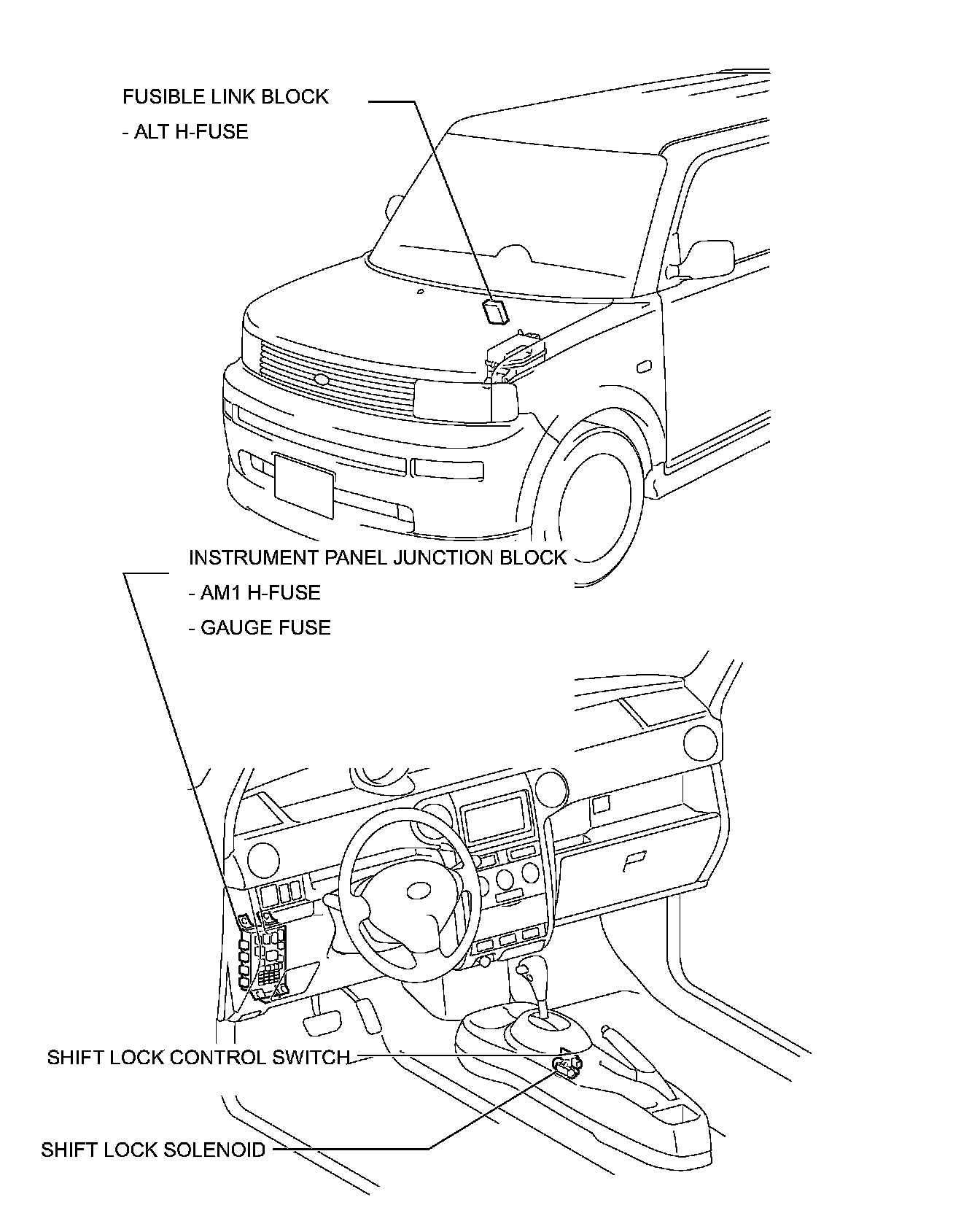 FUSIBLE LINK BLOCK
- ALT H-FUSE

INSTRUMENT PANEL JUNCTION BLOCK
- AM1 H-FUSE
- GAUGE FUSE

SHIFT LOCK CONTROL SWITCH

SHIFT LOCK SOLENOID