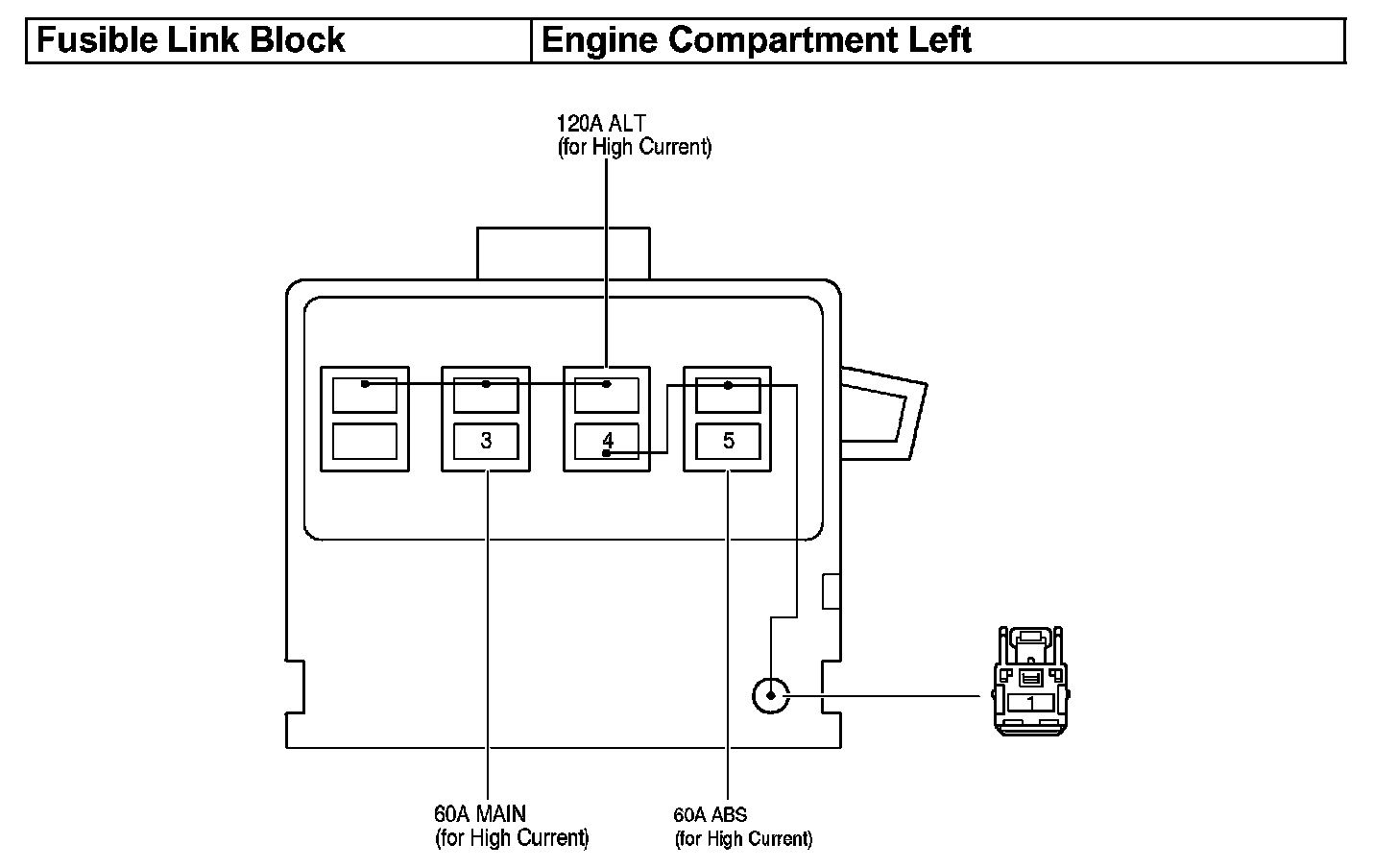 | Fusible Link Block | Engine Compartment Left |
|---|---|

120A ALT
(for High Current)

3

4

5

1

60A MAIN
(for High Current)

60A ABS
(for High Current)