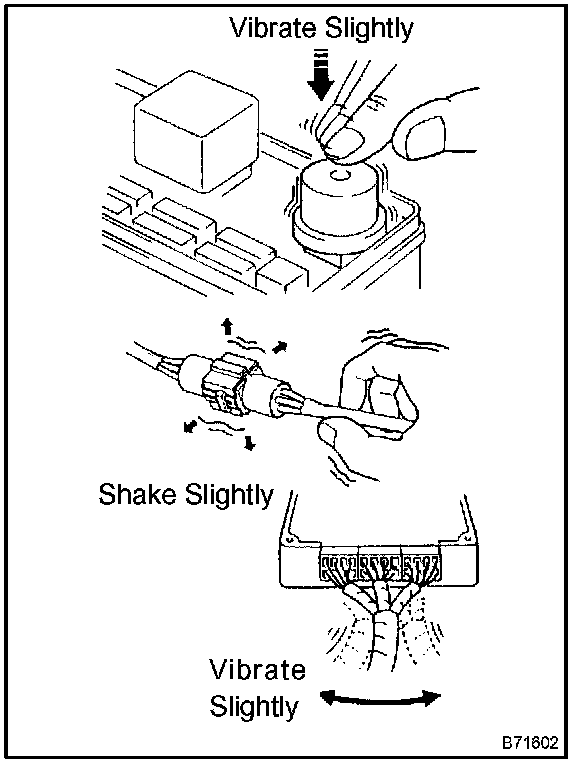 Vibrate Slightly

Shake Slightly

Vibrate Slightly

B71602