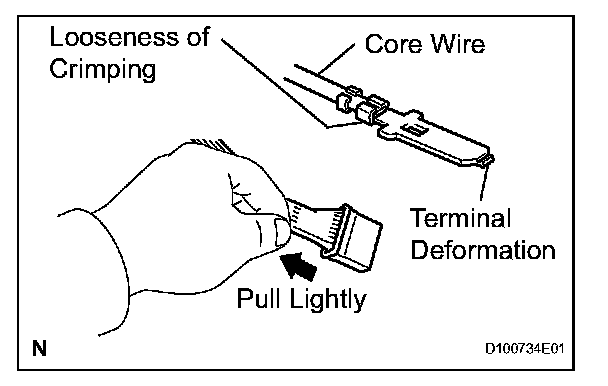 Looseness of Crimping

Core Wire

Terminal Deformation

Pull Lightly

N

D100734E01