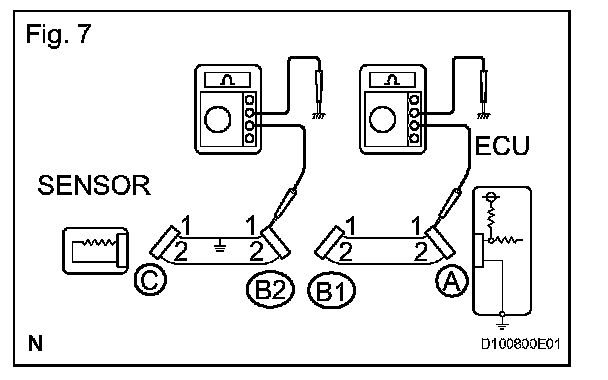 Fig. 7

ECU

SENSOR

1 1 1 1

2 2 2 2

C B2 B1 A

N

D100800E01