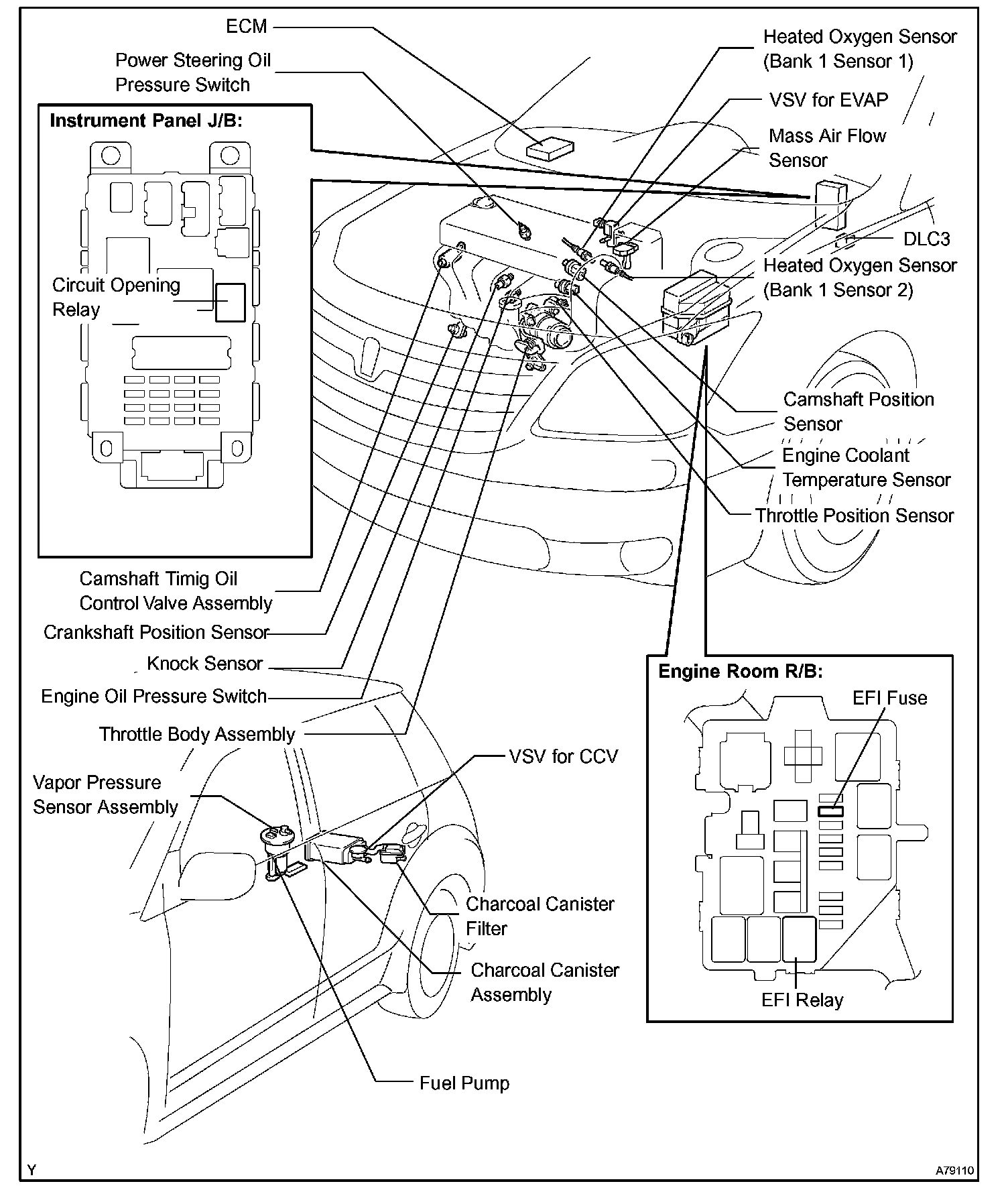 ECM

Power Steering Oil Pressure Switch

Instrument Panel J/B:

Circuit Opening Relay

Heated Oxygen Sensor (Bank 1 Sensor 1)

VSV for EVAP

Mass Air Flow Sensor

DLC3

Heated Oxygen Sensor (Bank 1 Sensor 2)

Camshaft Position Sensor

Engine Coolant Temperature Sensor

Throttle Position Sensor

Camshaft Timig Oil Control Valve Assembly

Crankshaft Position Sensor

Knock Sensor

Engine Oil Pressure Switch

Throttle Body Assembly

Vapor Pressure Sensor Assembly

VSV for CCV

Charcoal Canister Filter

Charcoal Canister Assembly

Fuel Pump

Engine Room R/B:

EFI Fuse

EFI Relay

Y

A79110