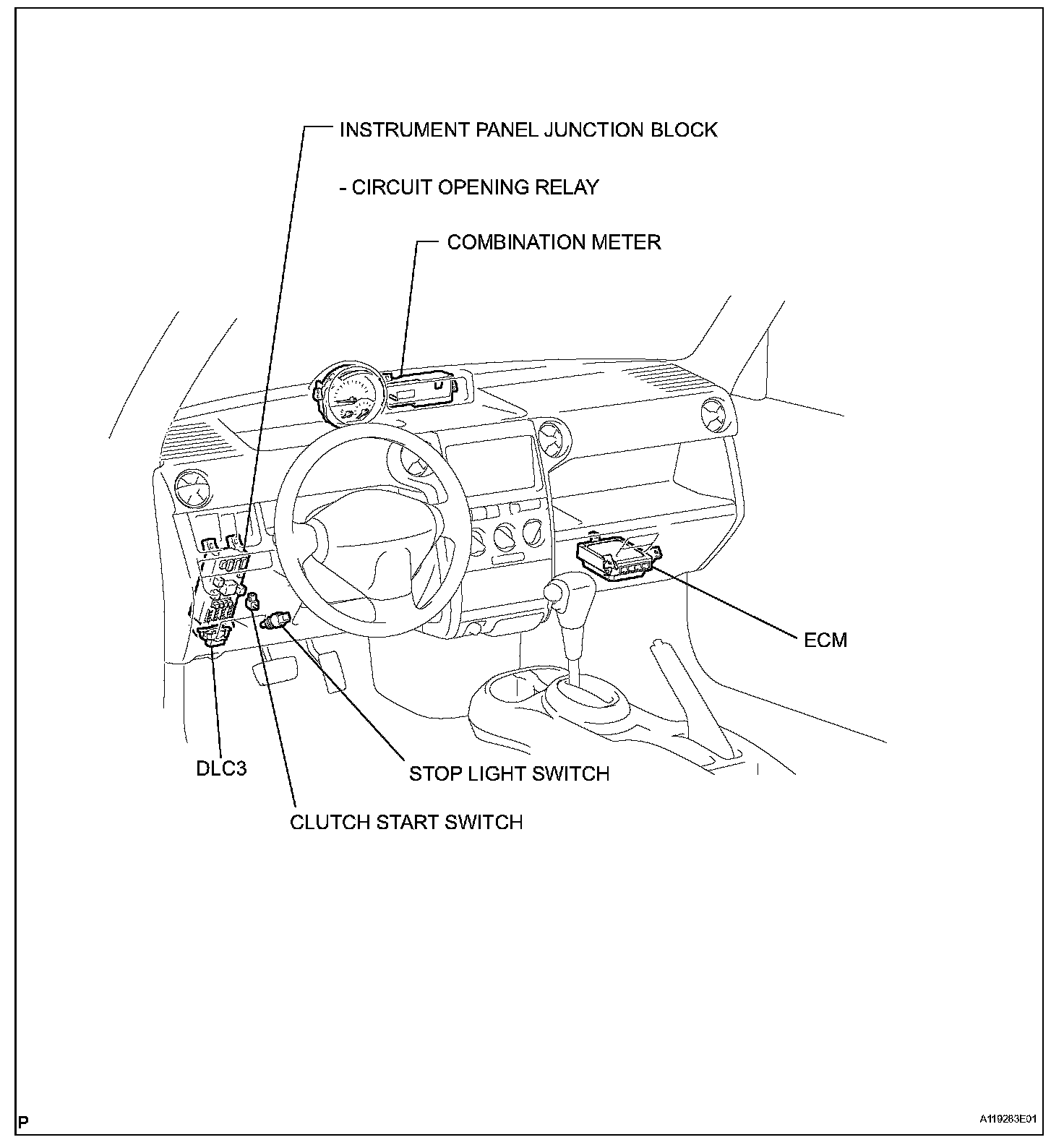 INSTRUMENT PANEL JUNCTION BLOCK

- CIRCUIT OPENING RELAY

COMBINATION METER

ECM

DLC3

STOP LIGHT SWITCH

CLUTCH START SWITCH

P

A119283E01