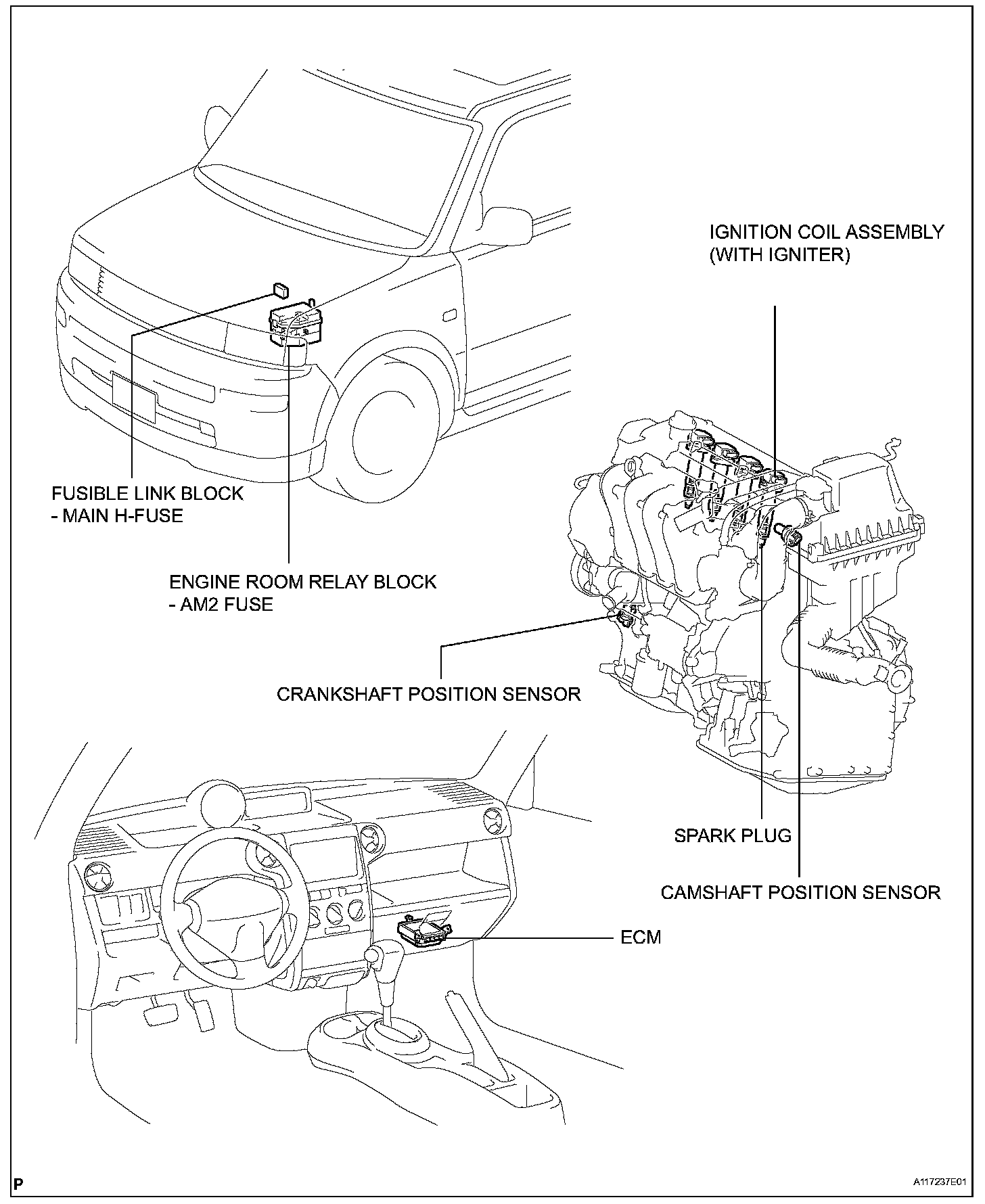 IGNITION COIL ASSEMBLY (WITH IGNITER)

FUSIBLE LINK BLOCK
- MAIN H-FUSE

ENGINE ROOM RELAY BLOCK
- AM2 FUSE

CRANKSHAFT POSITION SENSOR

SPARK PLUG

CAMSHAFT POSITION SENSOR

ECM

P

A117237E01