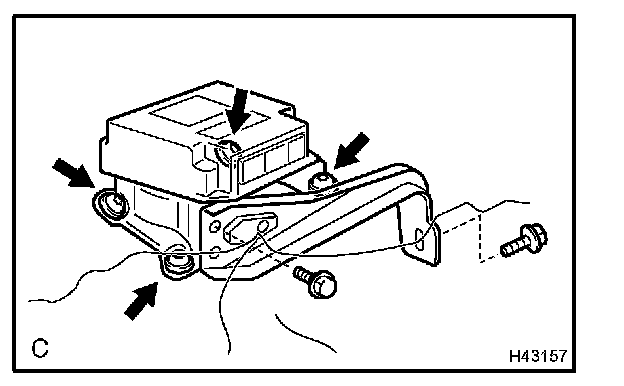 C

H43157